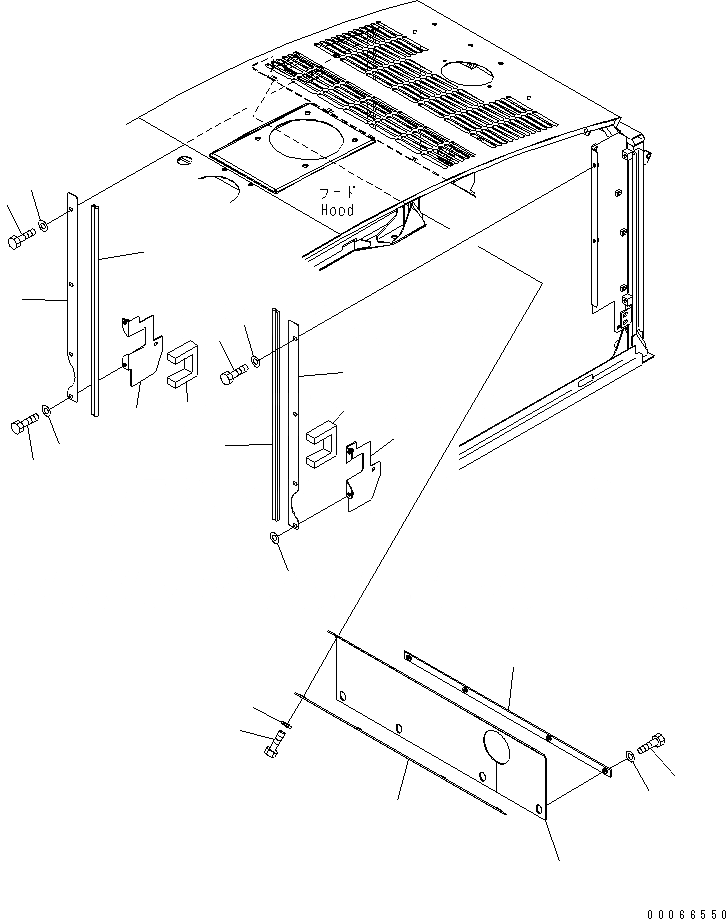 フード
Hood

00066550