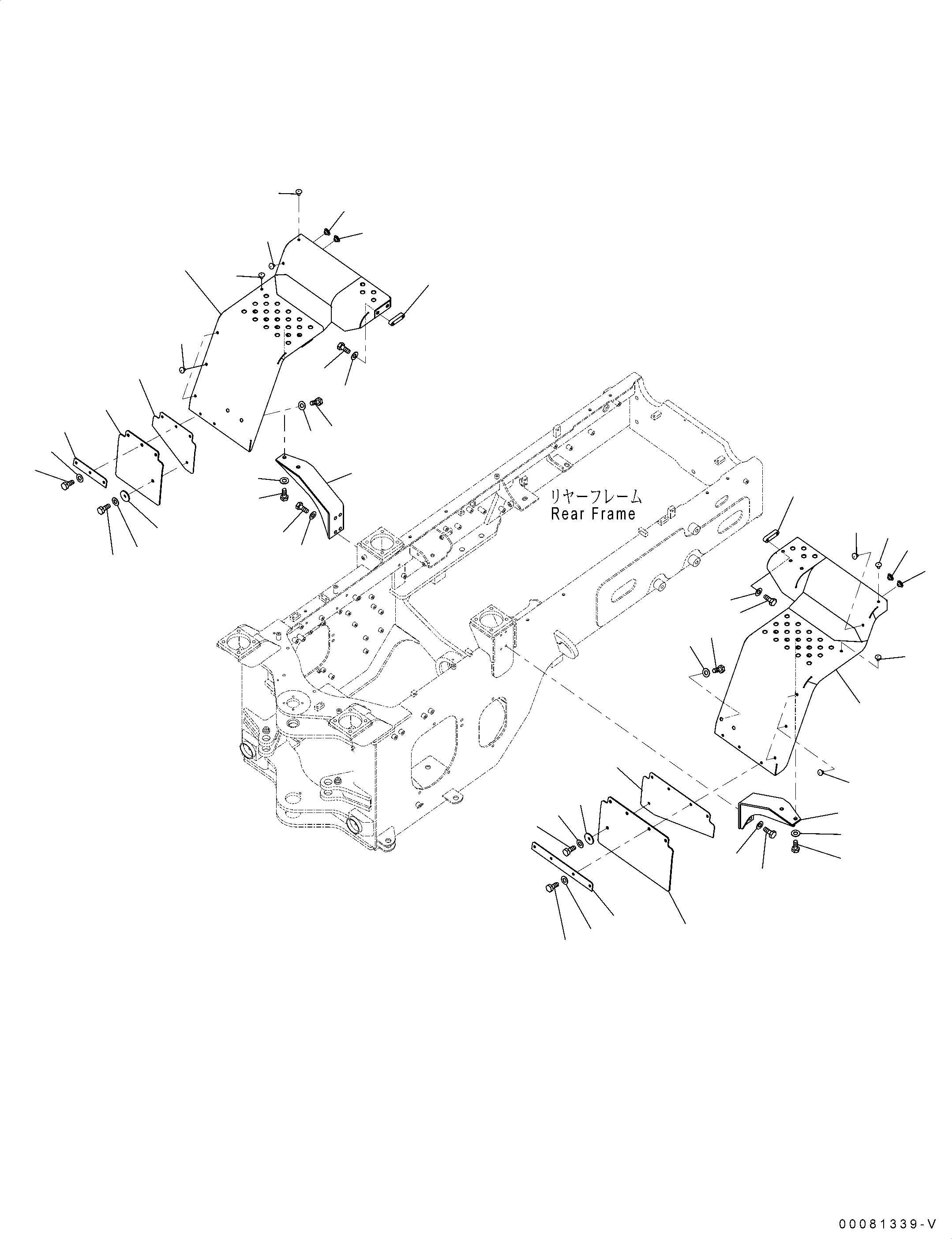 リヤーフレーム
Rear Frame

00081339-V