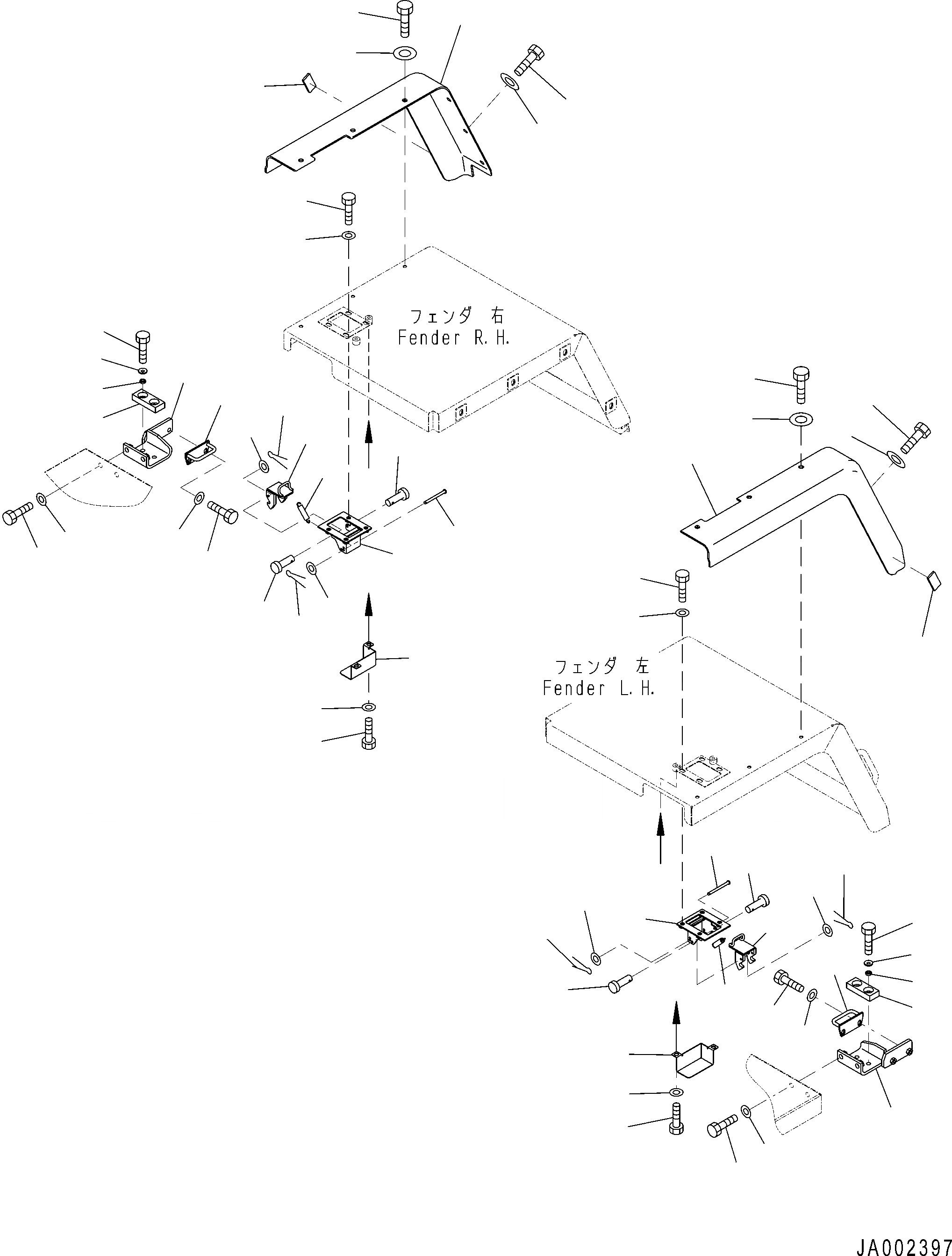 フェンダ 右
Fender R.H.

フェンダ 左
Fender L.H.

JA002397