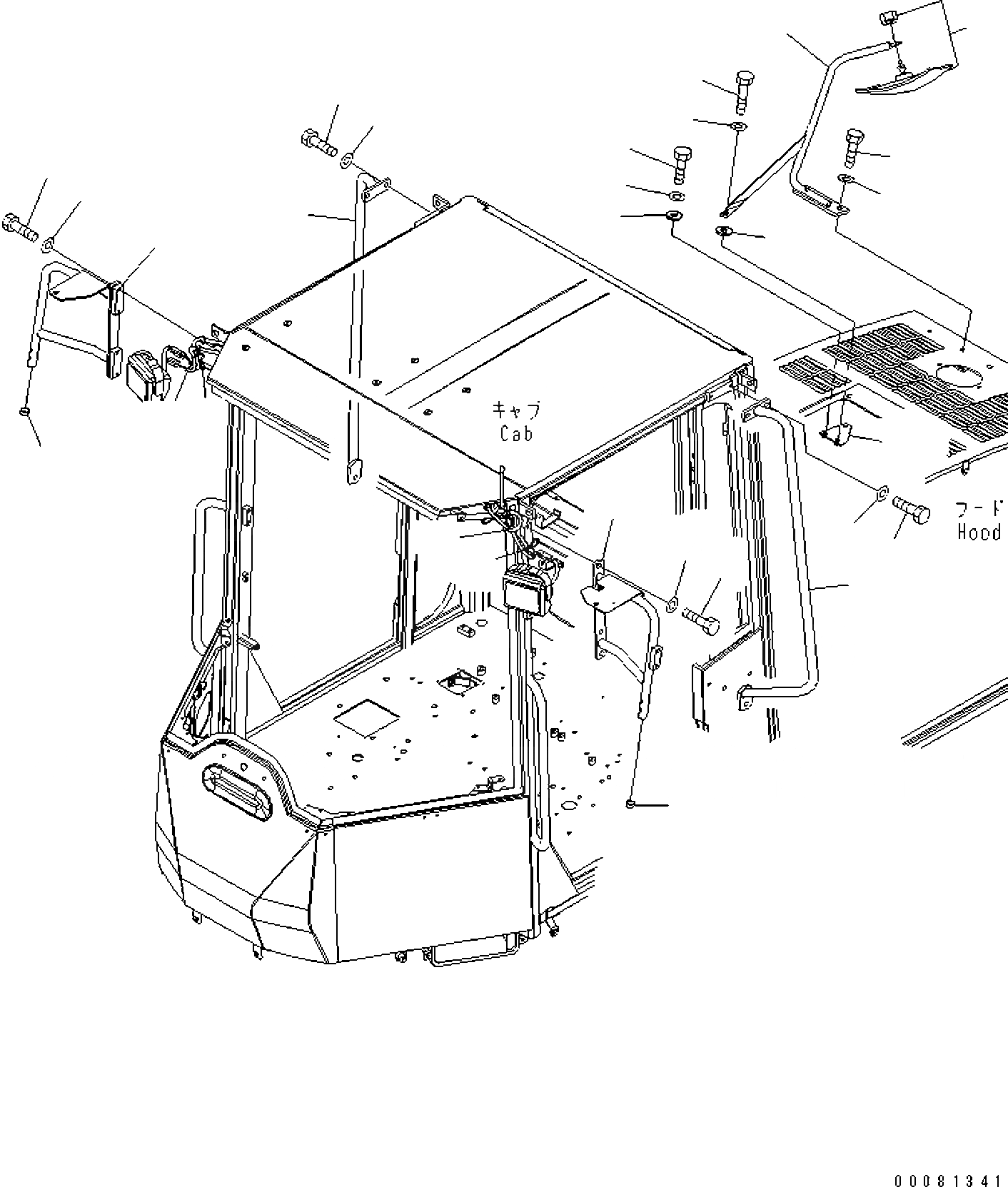 キャブ
Cab

フード
Hood

00081341