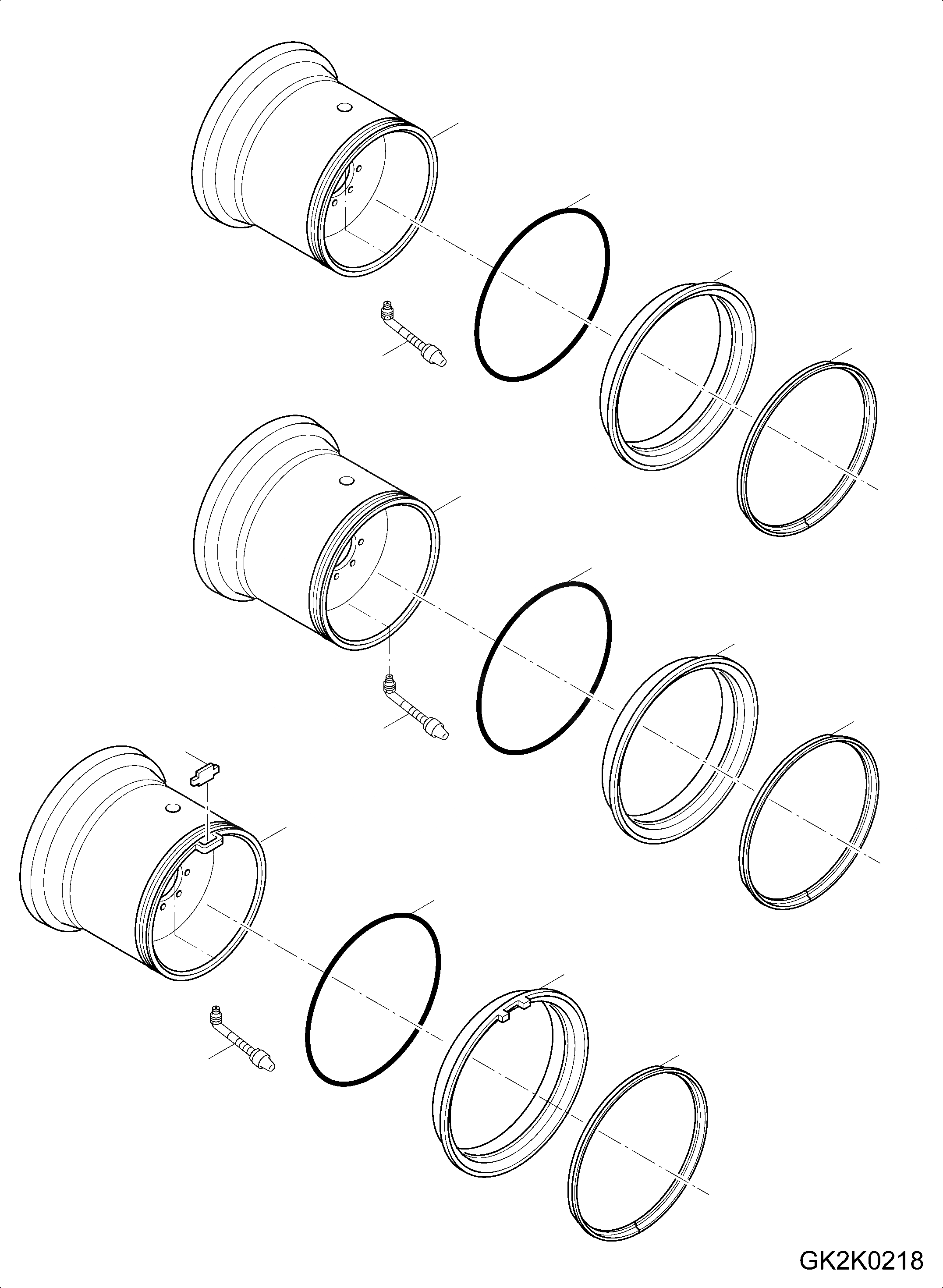 GK2K0218