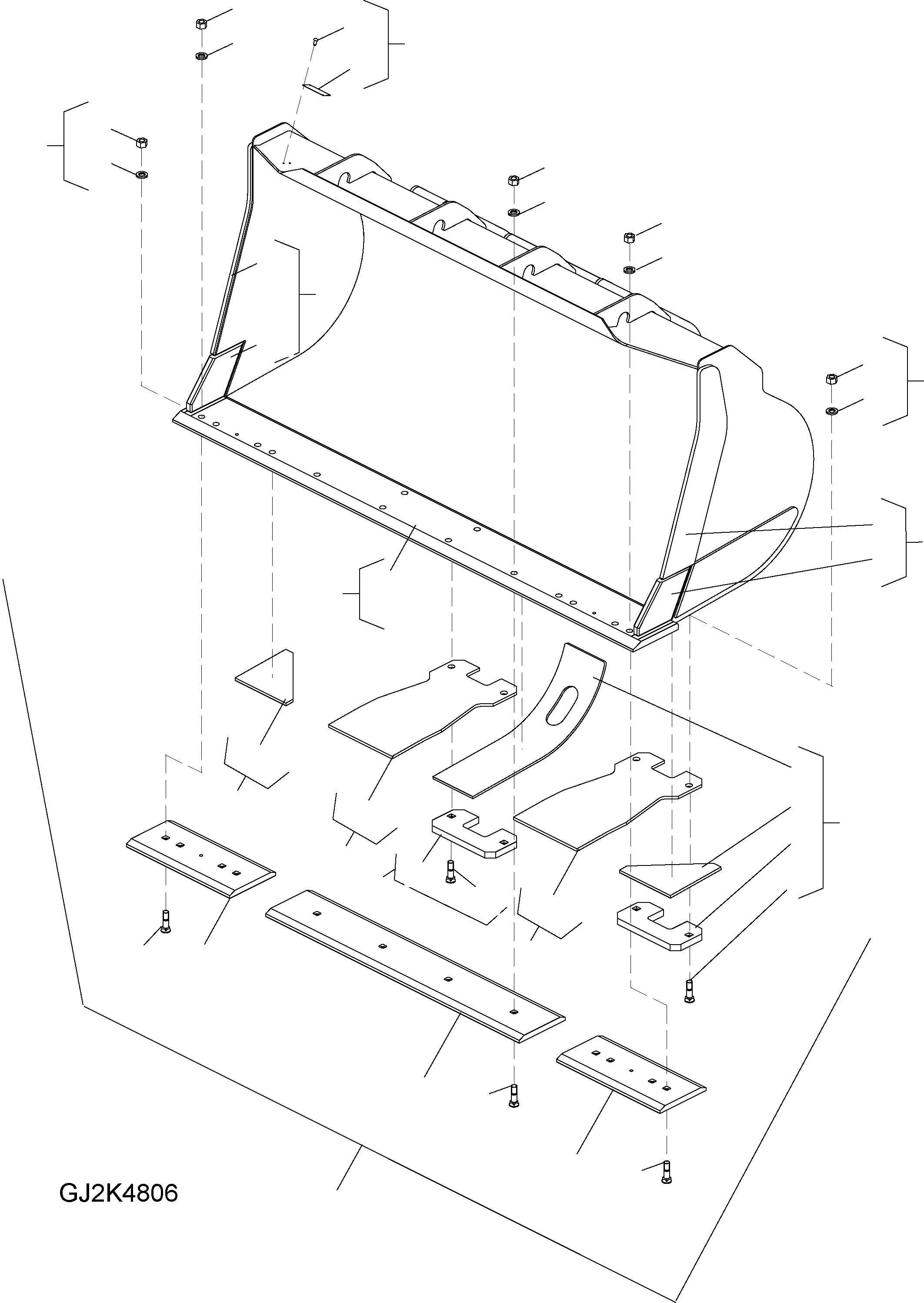 GJ2K4806