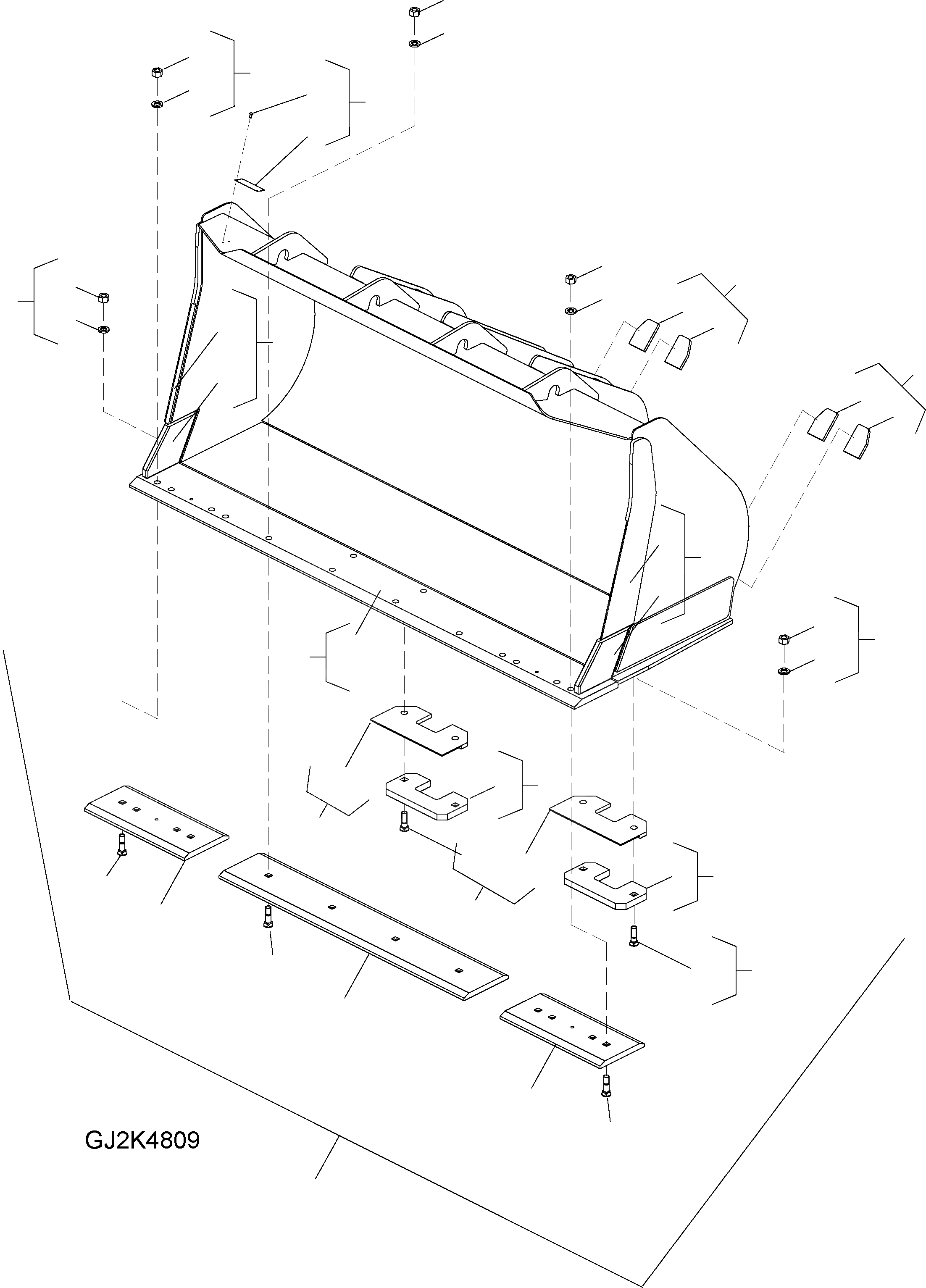 GJ2K4809