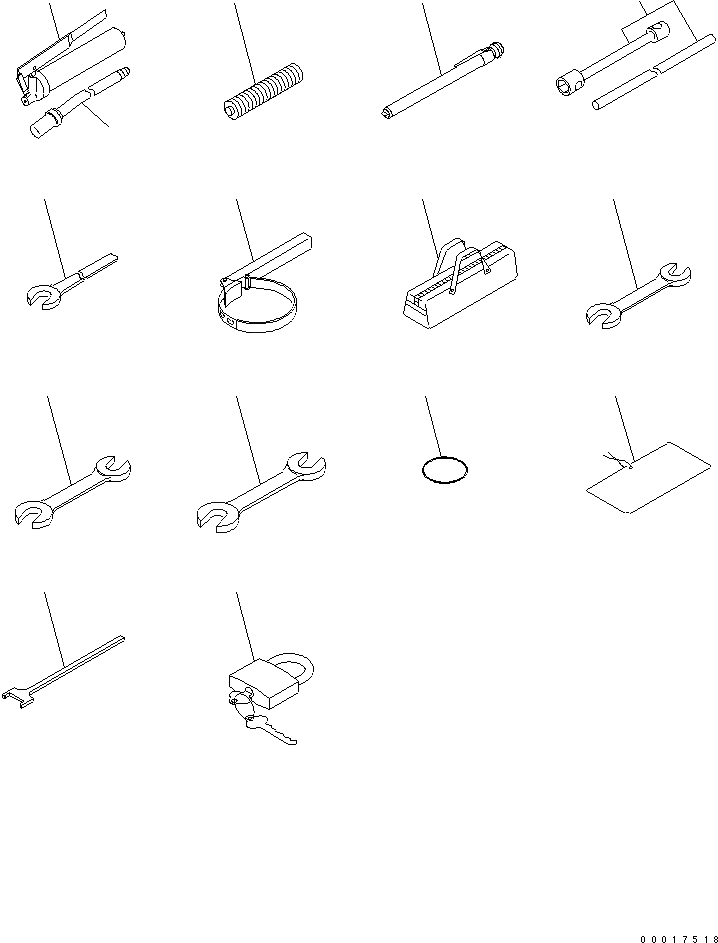 00017518