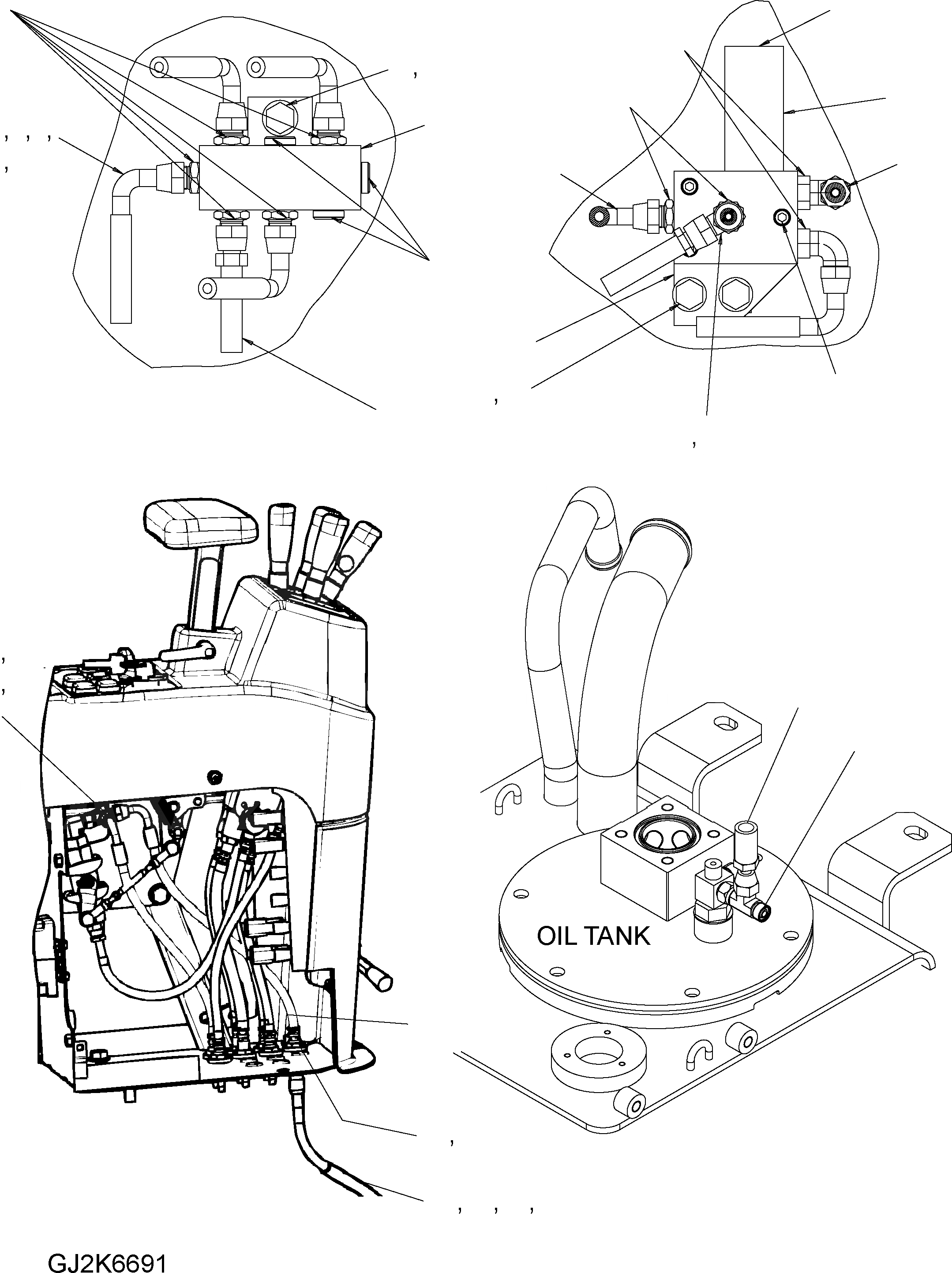 OIL TANK

GJ2K6691