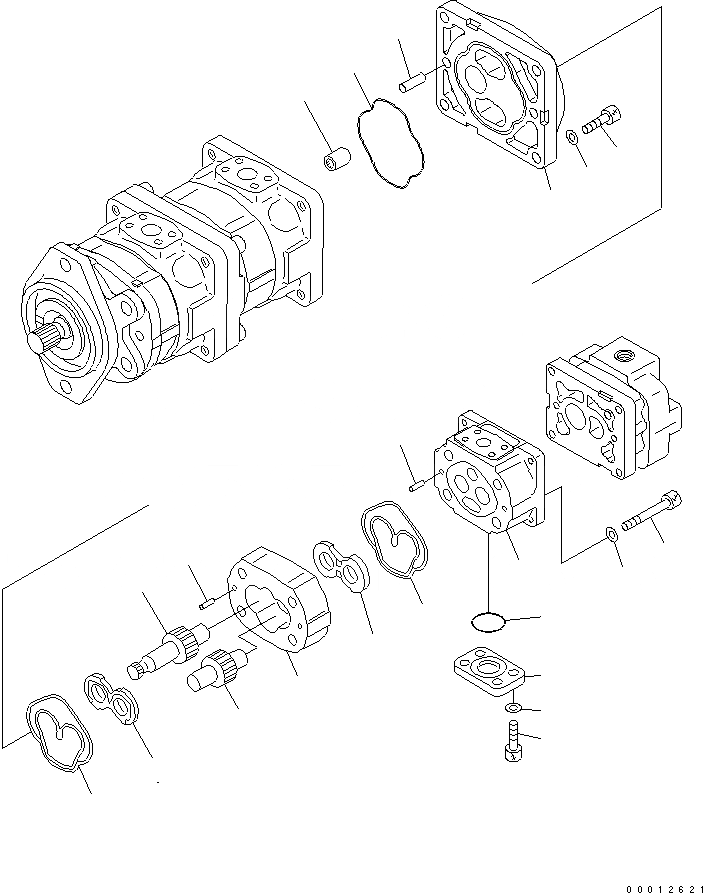 00012621