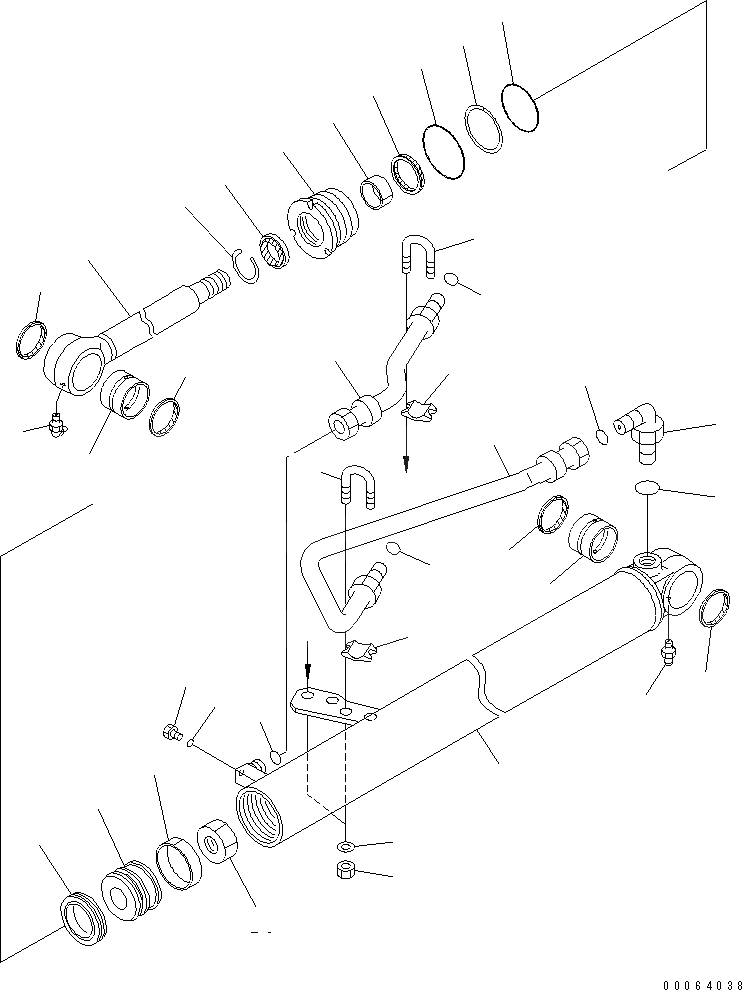 00064038