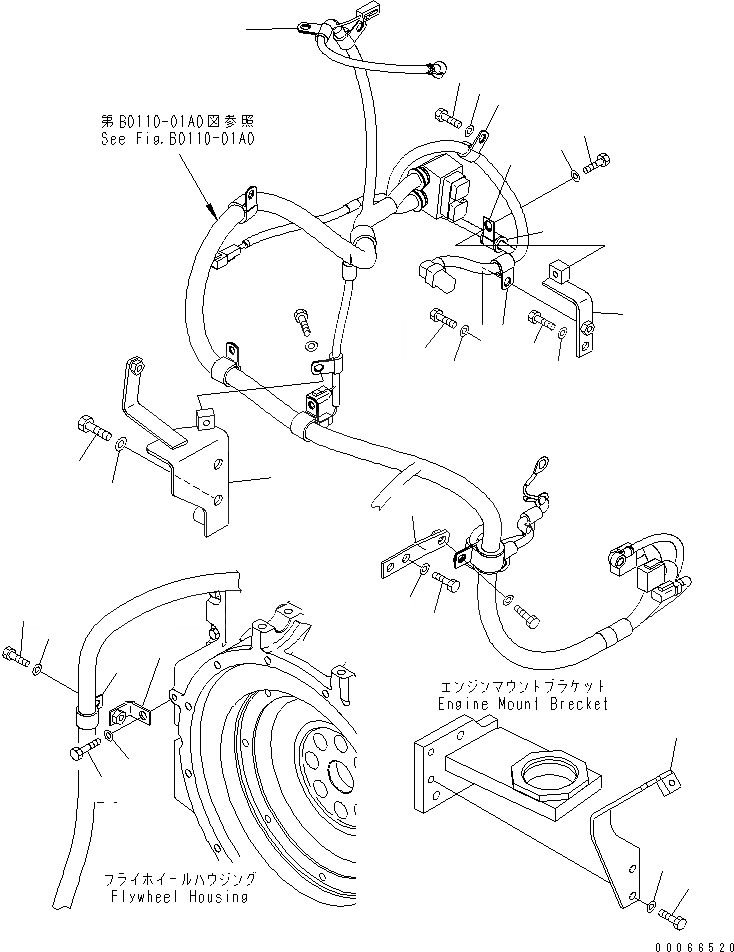 第B0110-01A0図参照
See Fig.B0110-01A0

エンジンマウントブラケット
Engine Mount Brecket

フライホイールハウジング
Flywheel Housing

00066520