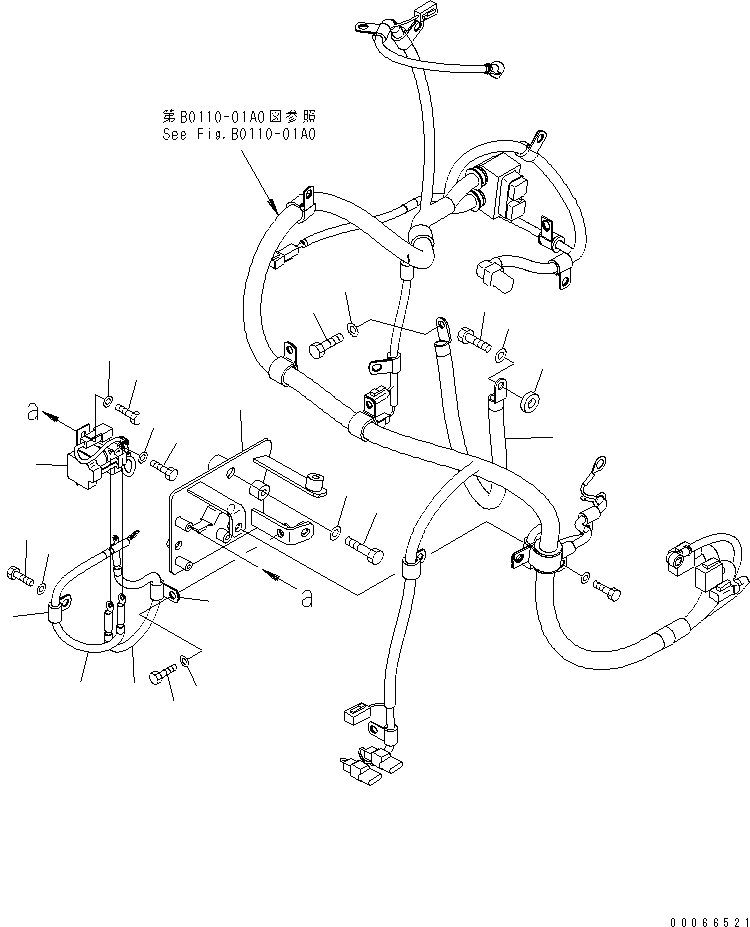 第B0110-01A0図参照
See Fig.B0110-01A0

a

a

00066521