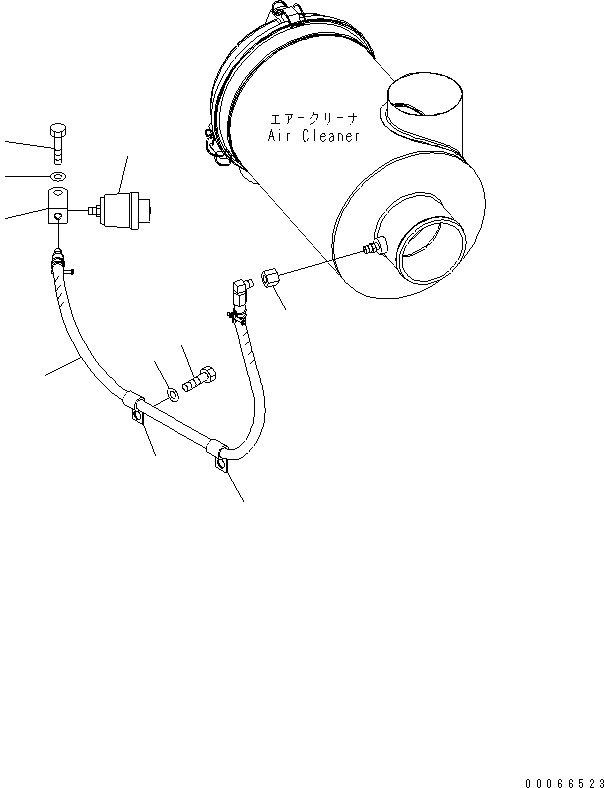 エアークリーナ
Air Cleaner

00066523