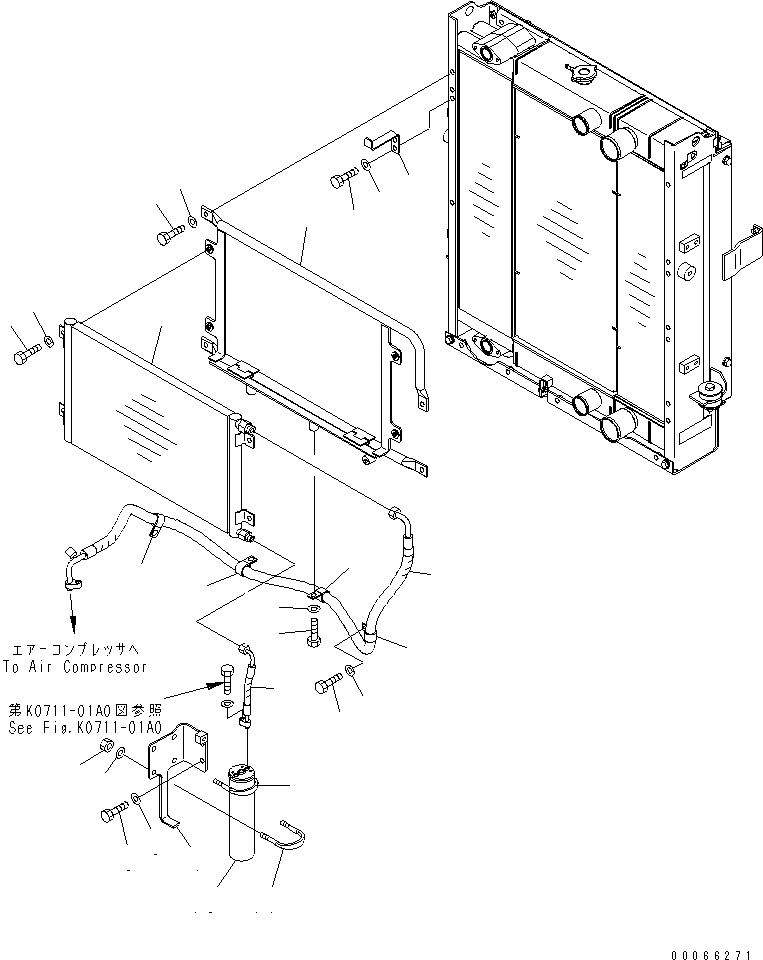 エアーコンプレッサへ
To Air Compressor

第K0711-01A0図参照
See Fig.K0711-01A0

00066271