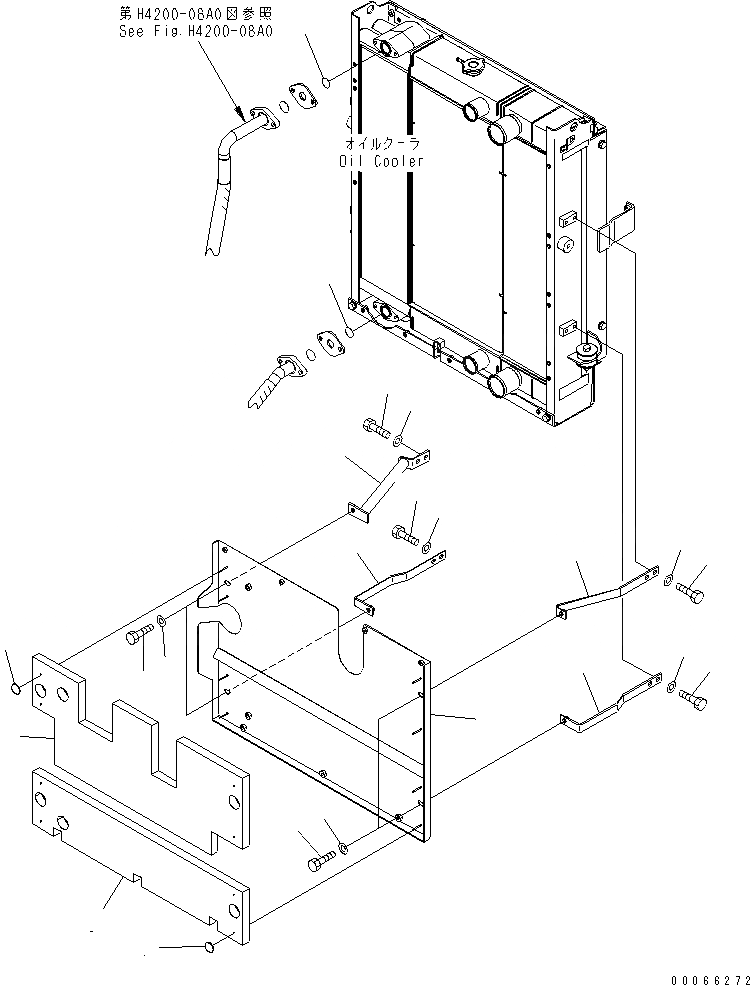 第H4200-08A0図参照
See Fig.H4200-08A0

オイルクーラ
Oil Cooler

00066272