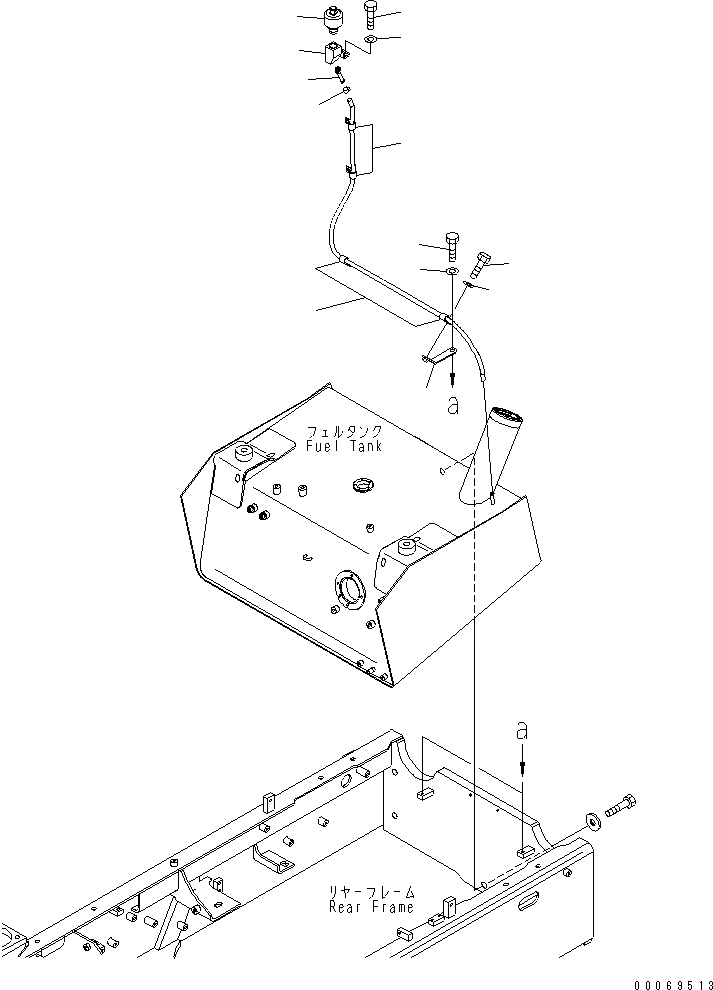 a

フェルタンク
Fuel Tank

a

リヤーフレーム
Rear Frame

00069513