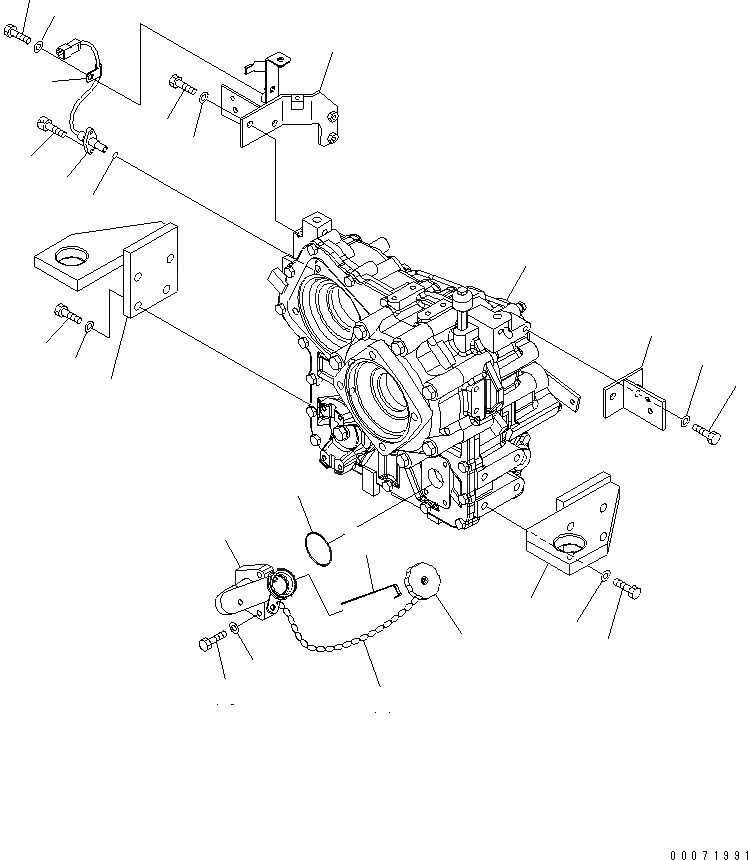 00071991