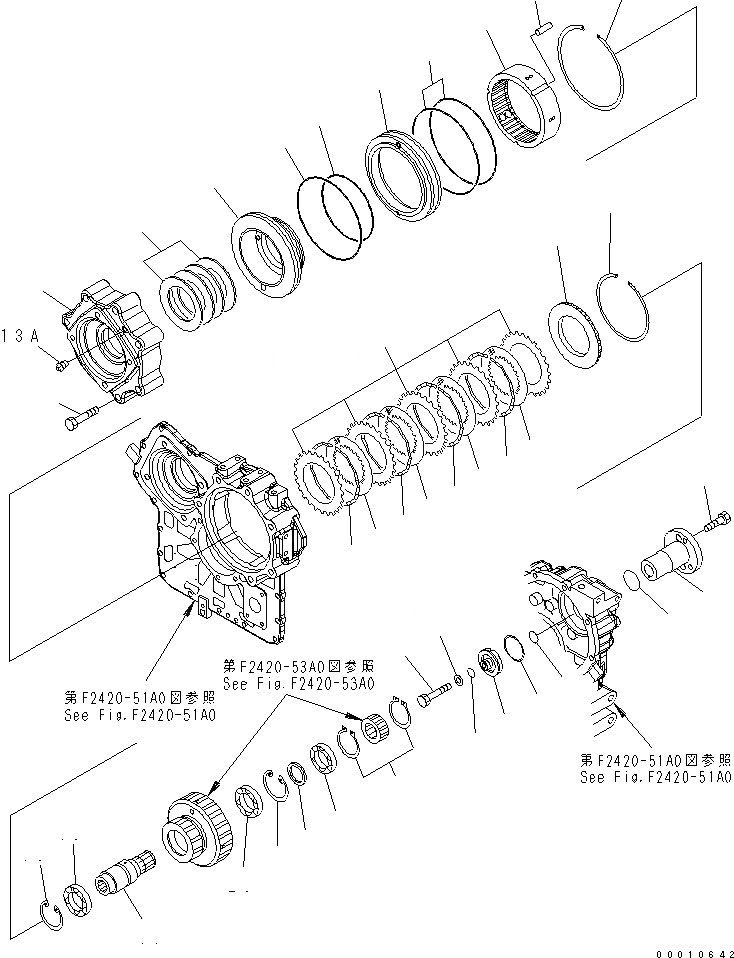 13A

第F2420-53A0図参照
See Fig.F2420-53A0

第F2420-51A0図参照
See Fig.F2420-51A0

第F2420-51A0図参照
See Fig.F2420-51A0

00010642