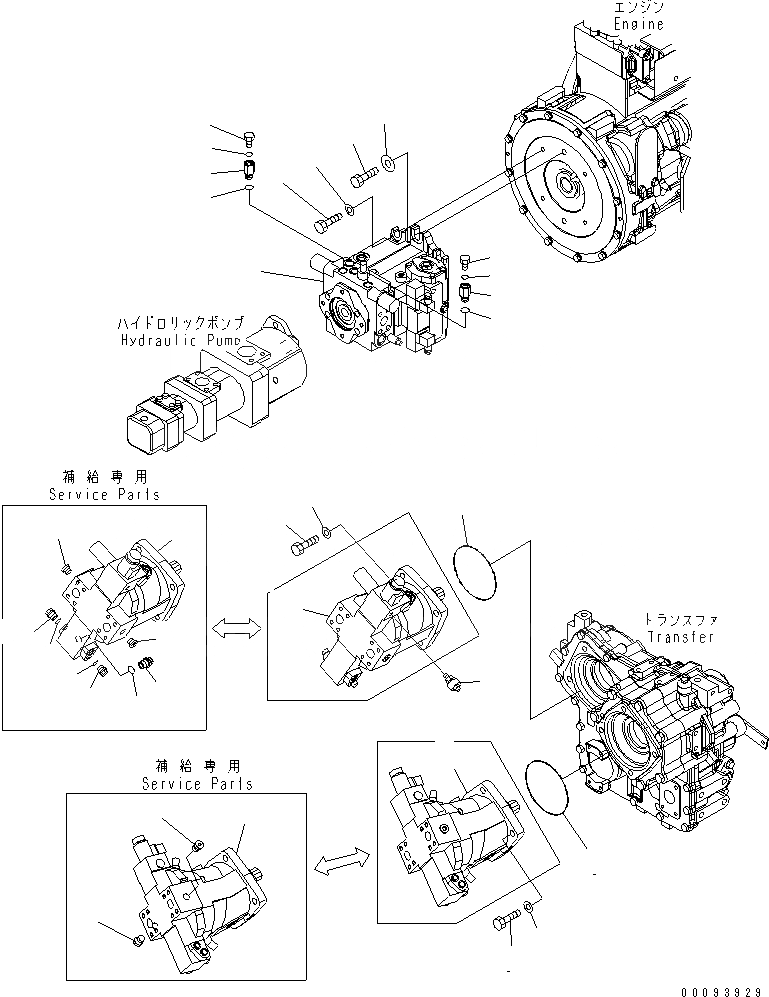 エンジン
Engine

ハイドロリックポンプ
Hydraulic Pump

補給専用
Service Parts

トランスファ
Transfer

補給専用
Service Parts

00093929