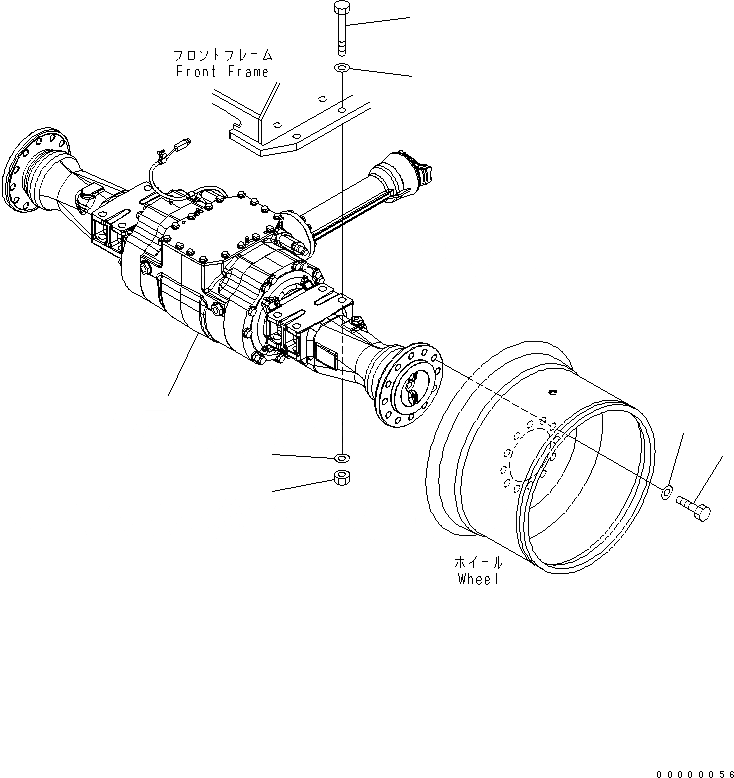 フロントフレーム
Front Frame

ホイール
Wheel

00000056