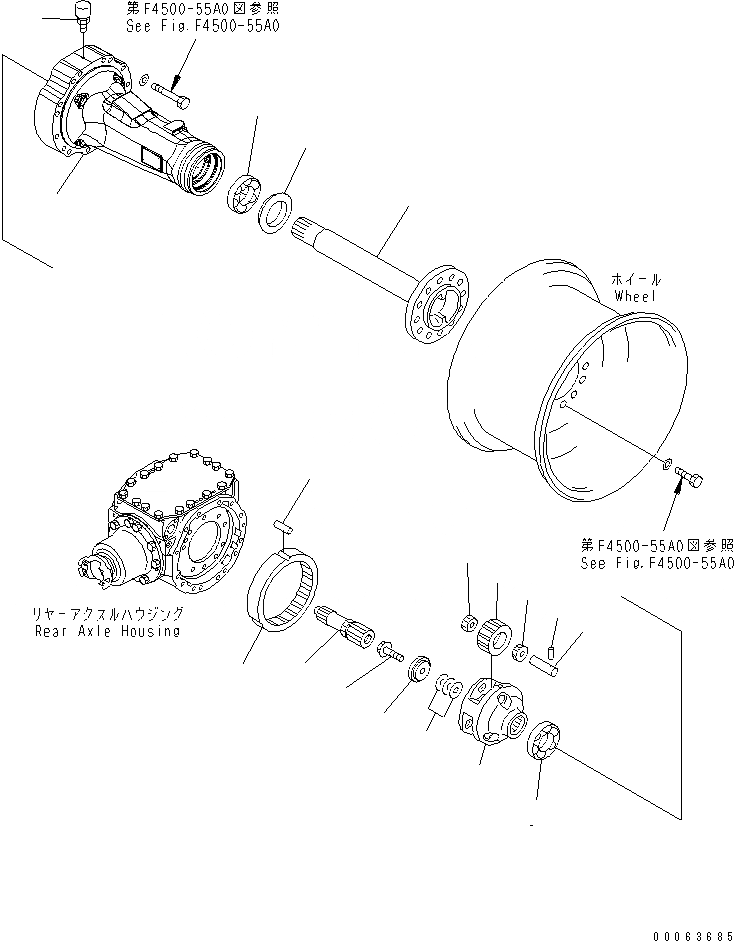 第F4500-55A0図参照
See Fig.F4500-55A0

ホイール
Wheel

第F4500-55A0図参照
See Fig.F4500-55A0

リヤーアクスルハウジング
Rear Axle Housing

00063685