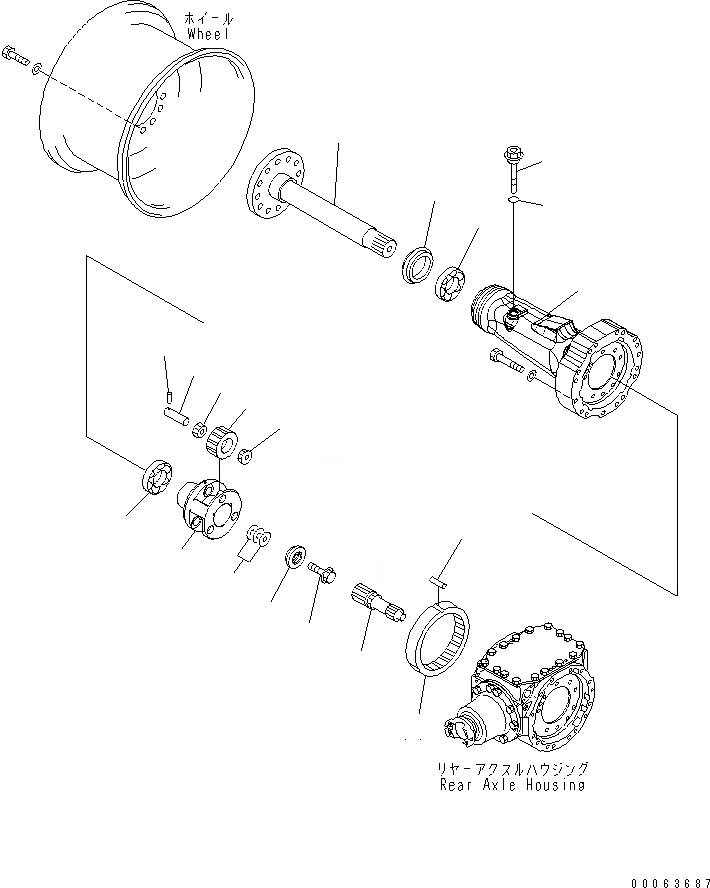 ホイール
Wheel

リヤーアクスルハウジング
Rear Axle Housing

00063687