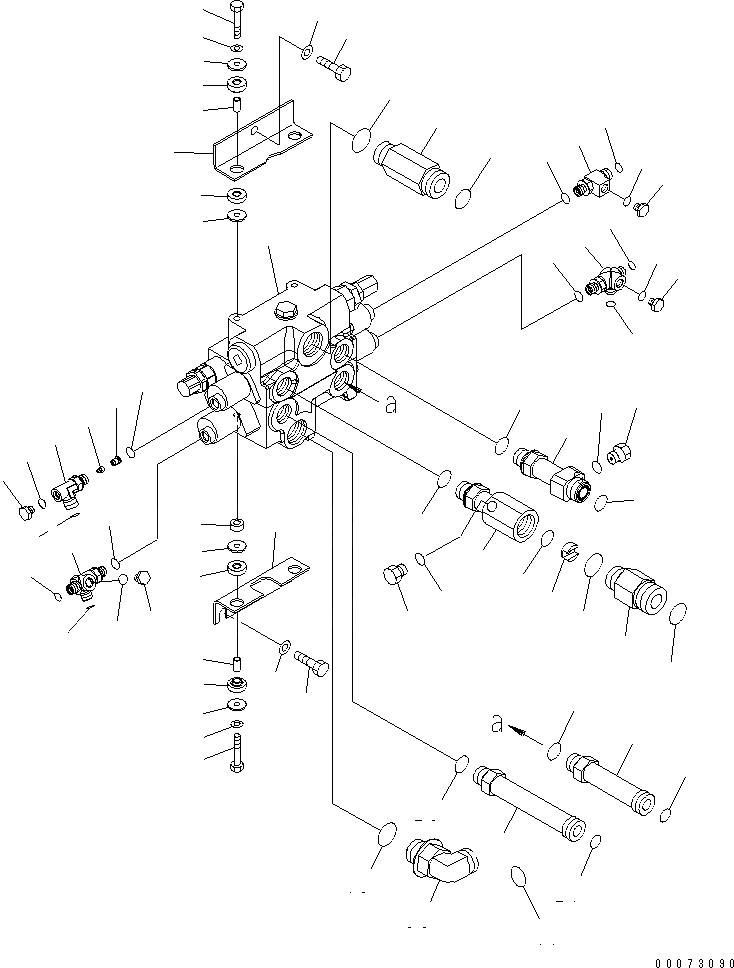 a

a

00073090