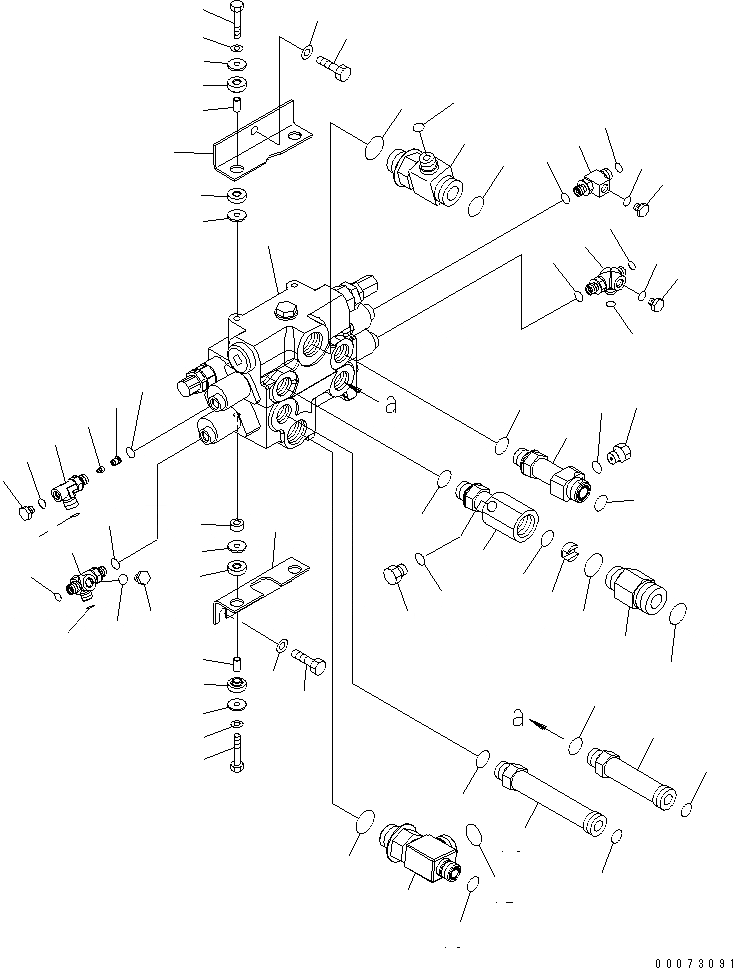 a

a

00073091