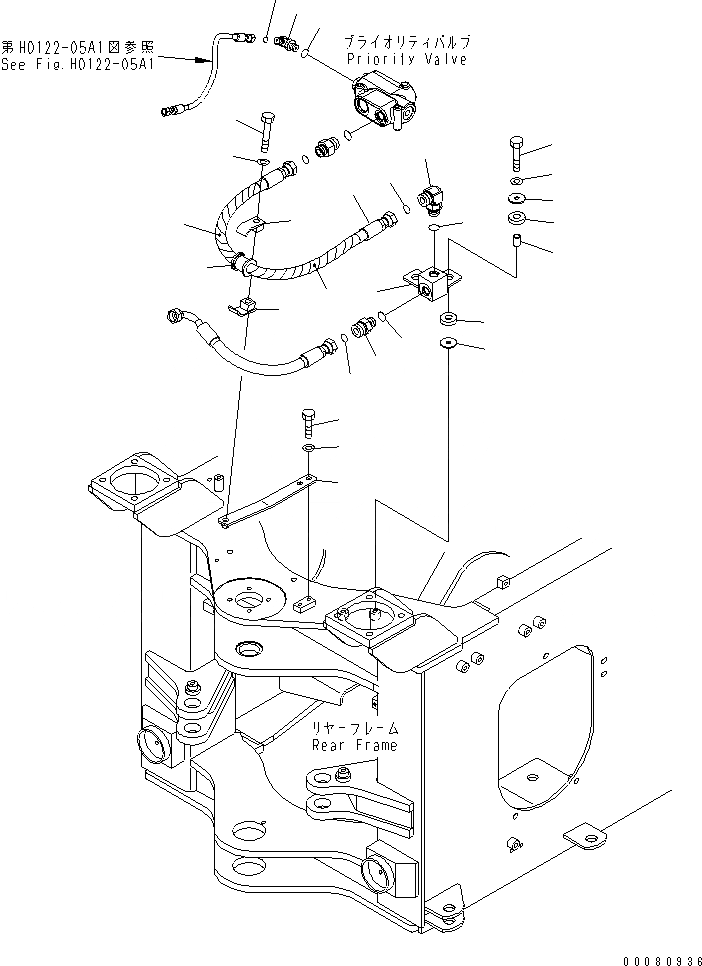 第H0122-05A1図参照
See Fig.H0122-05A1

プライオリティバルブ
Priority Valve

リヤーフレーム
Rear Frame

00080936