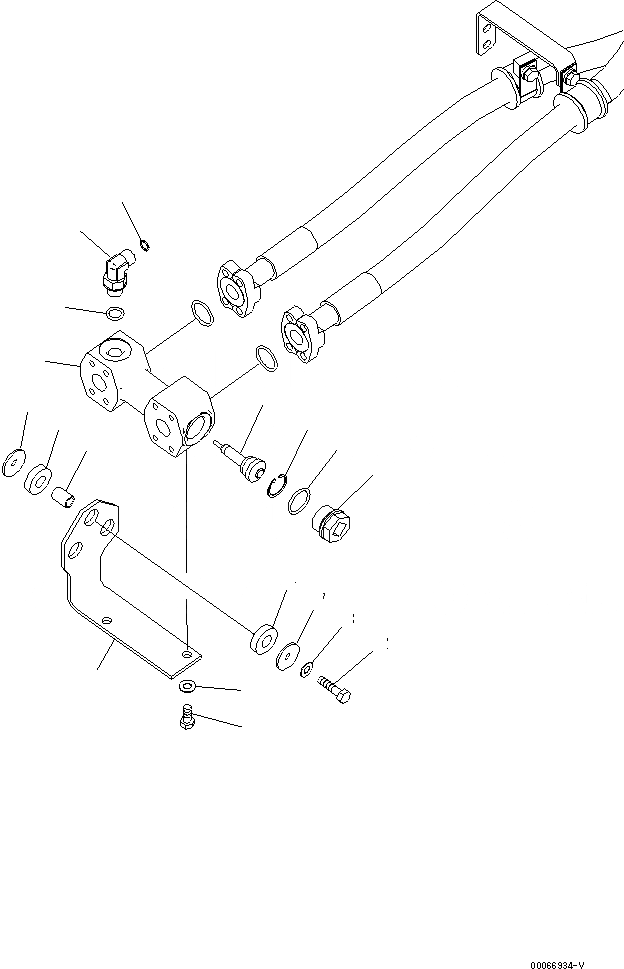 00066934-V