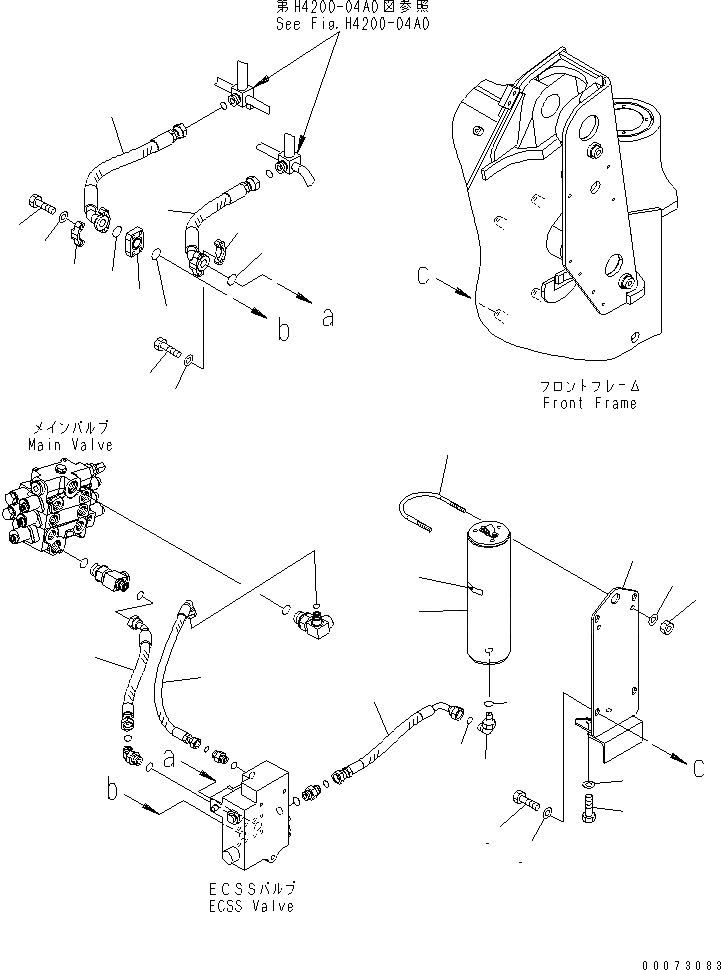 第H4200-04A0図参照
See Fig.H4200-04A0

a

b

C

フロントフレーム
Front Frame

メインバルブ
Main Valve

a

b

C

ECSSバルブ
ECSS Valve

00073083