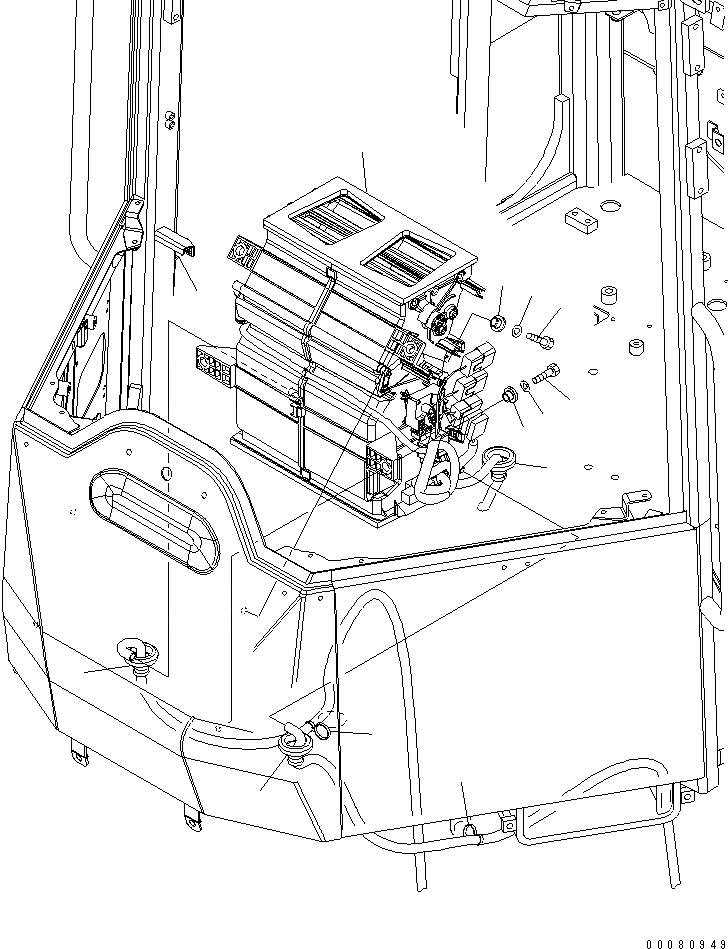 00080949