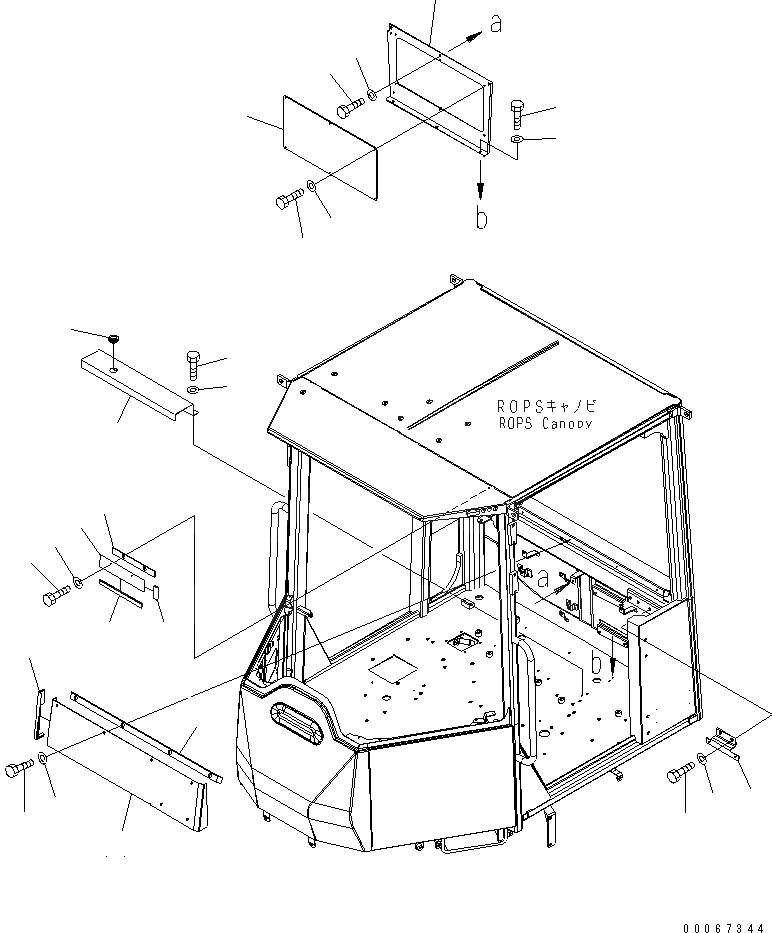 a
b
ROPSキャノピ
ROPS Canopy
a
b
00067344