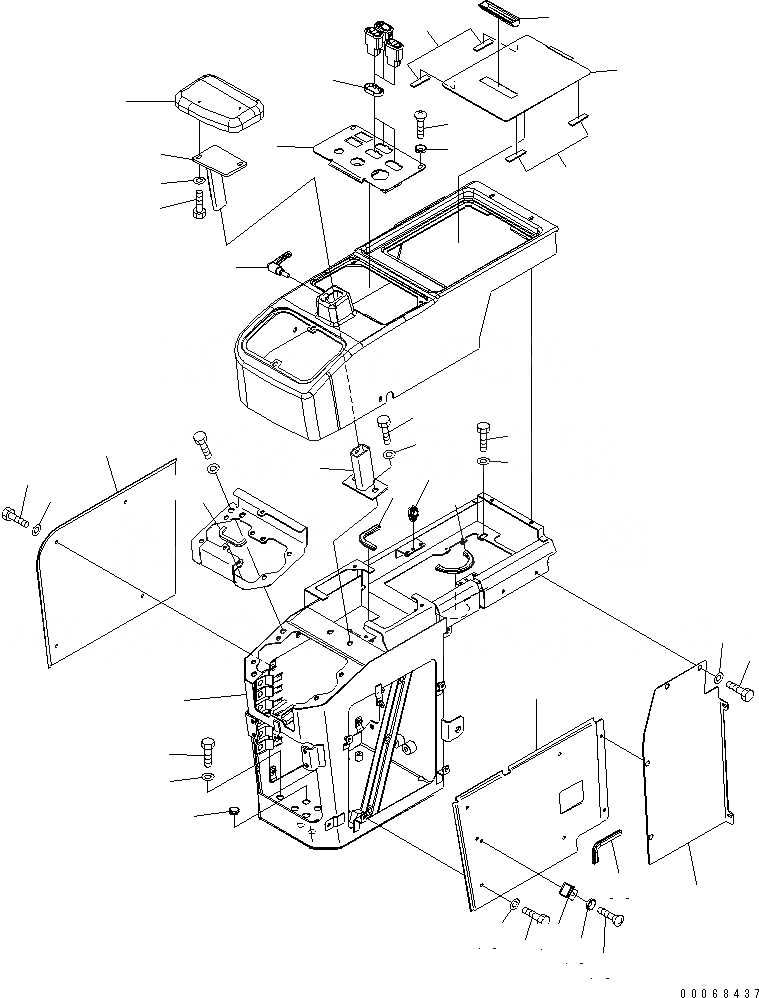 00068437