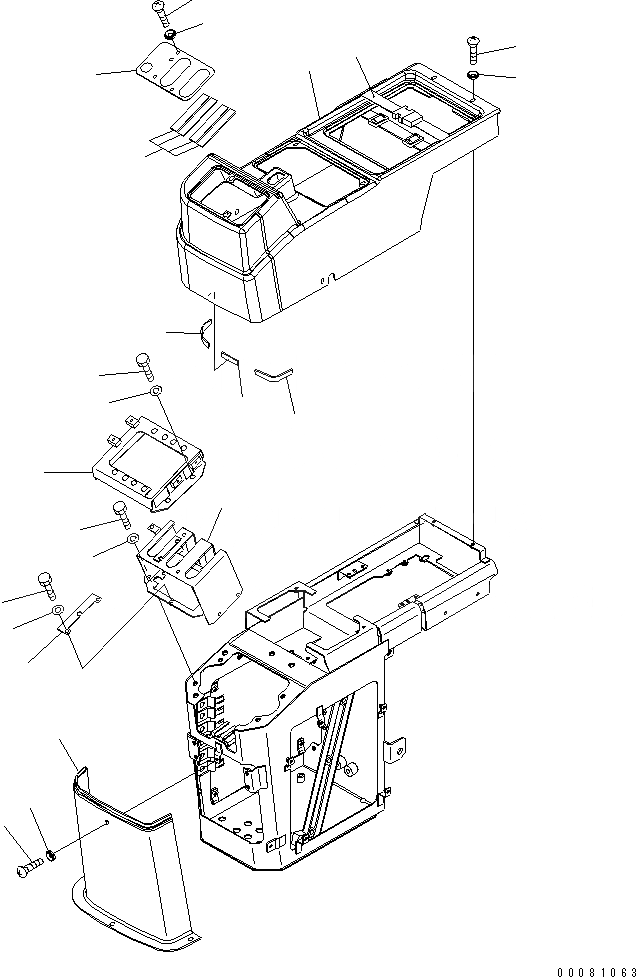 00081063