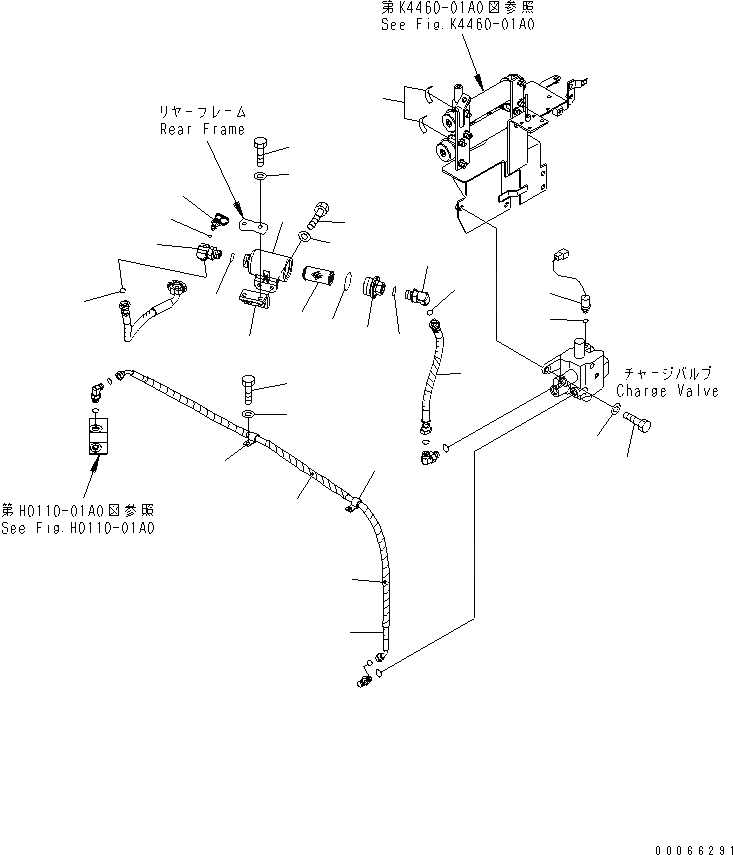 第K4460-01A0図参照
See Fig.K4460-01A0

リヤーフレーム
Rear Frame

チャージバルブ
Charge Valve

第H0110-01A0図参照
See Fig.H0110-01A0

00066291