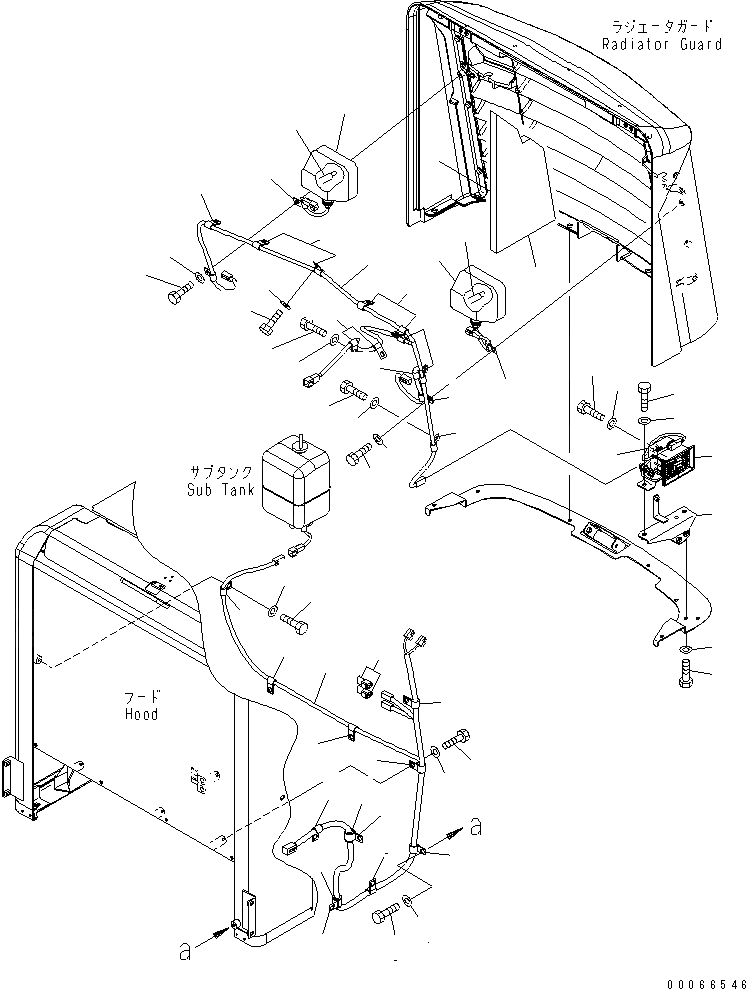 ラジエータガード
Radiator Guard

サブタンク
Sub Tank

フード
Hood

a

a

00066546