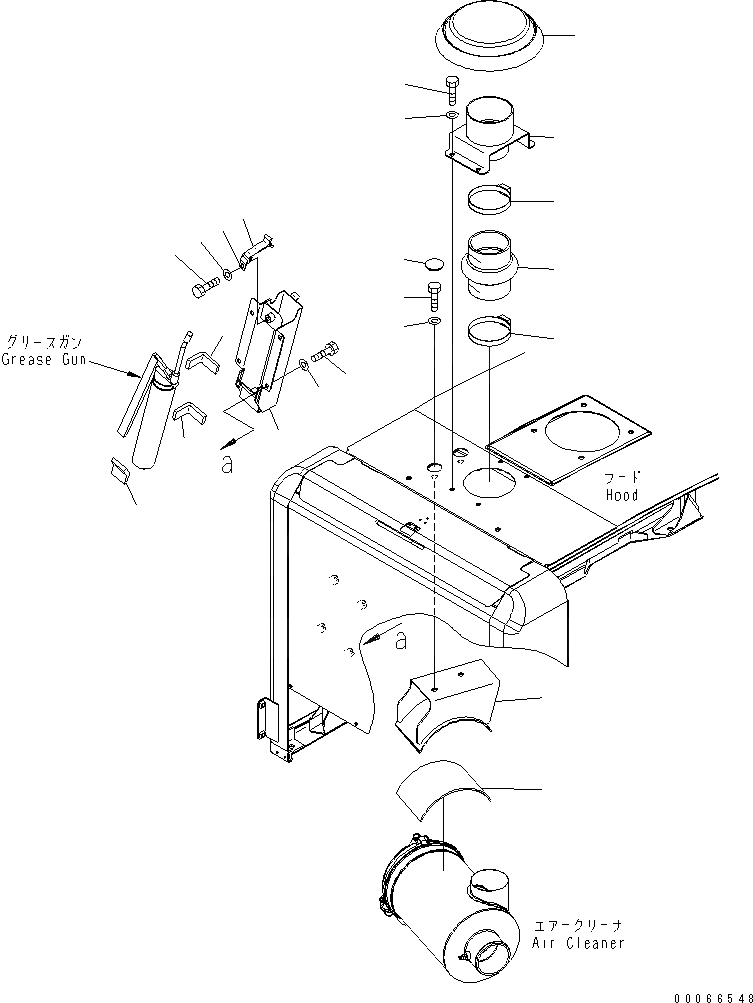 グリースガン
Grease Gun

a

フード
Hood

a

エアークリーナ
Air Cleaner

00066548