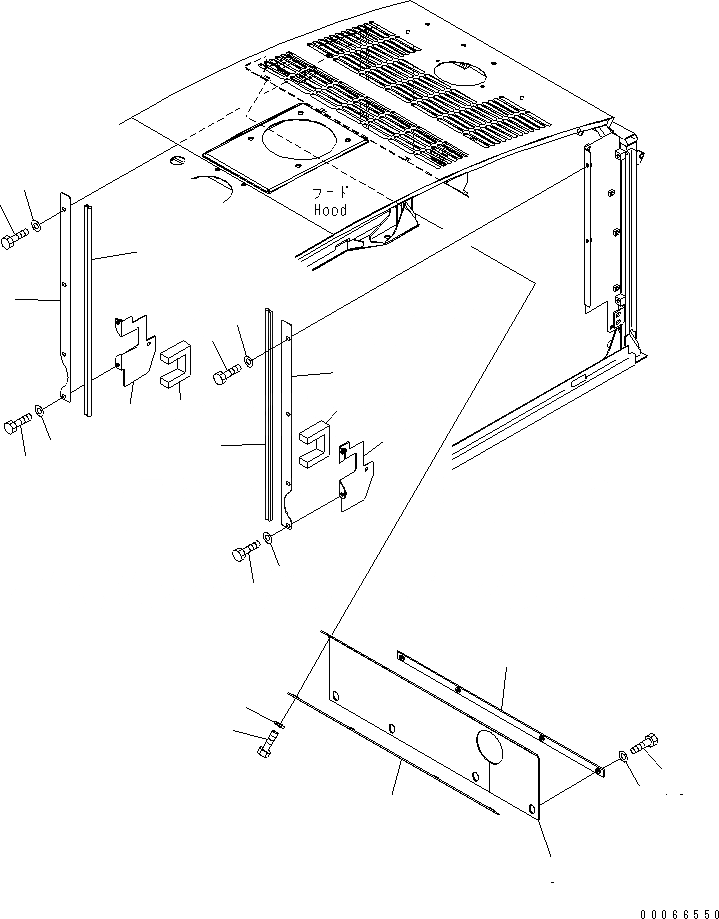 フード
Hood

00066550