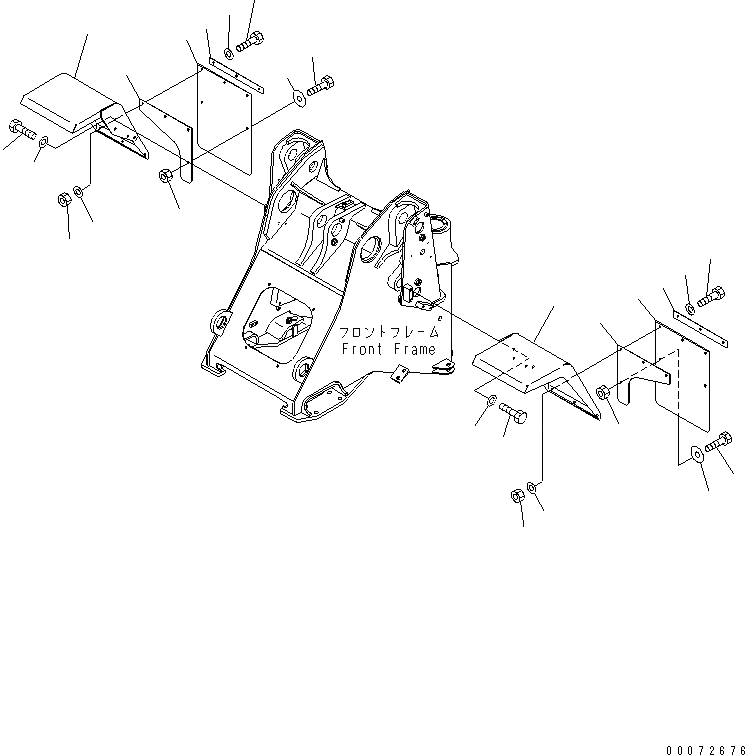 フロントフレーム
Front Frame

00072676