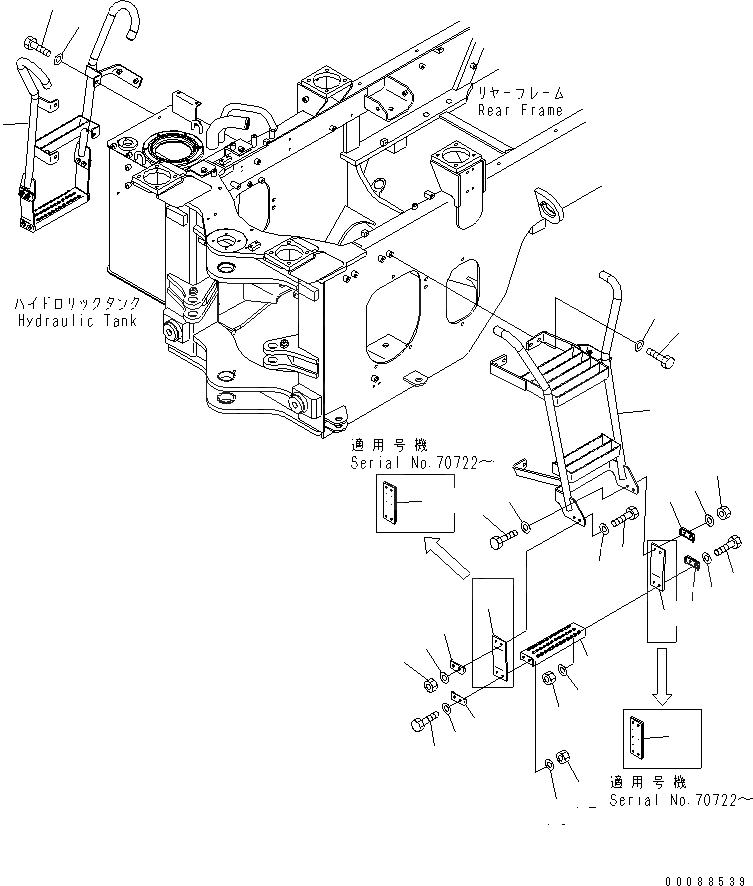 リヤーフレーム
Rear Frame

ハイドロリックタンク
Hydraulic Tank

適用号機
Serial No.70722～

適用号機
Serial No.70722～

00088539