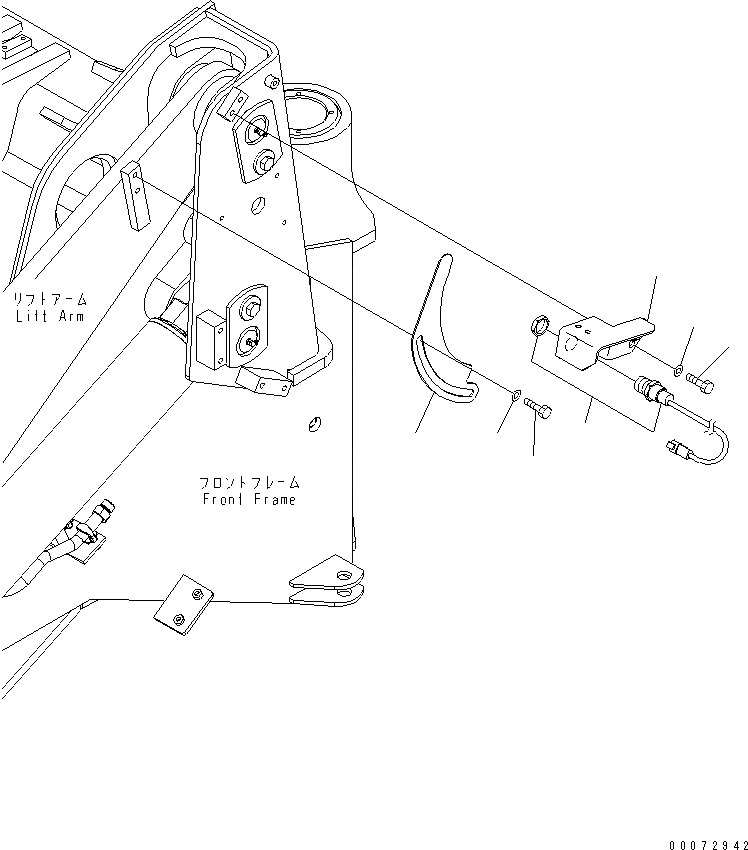 リフトアーム
Lift Arm

フロントフレーム
Front Frame

00072942