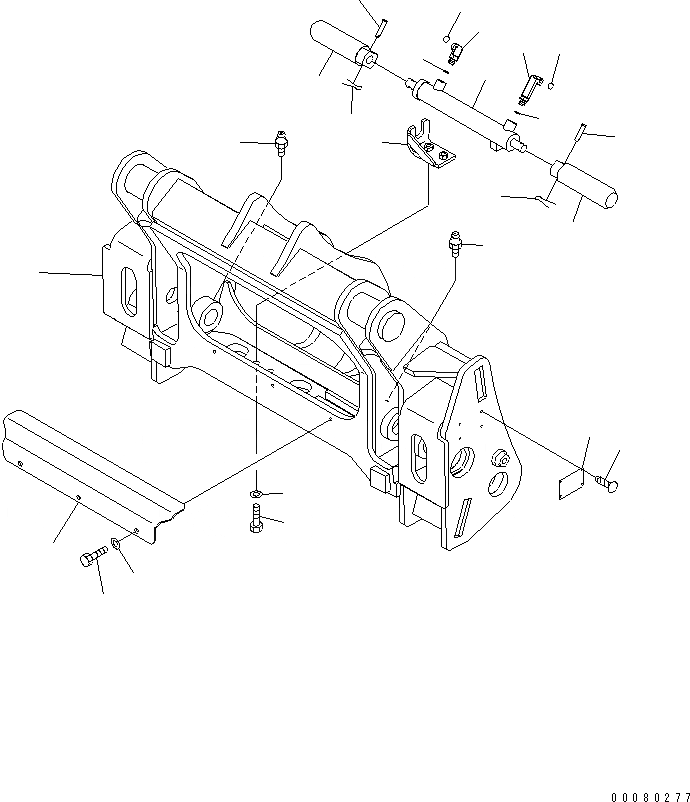 00080277