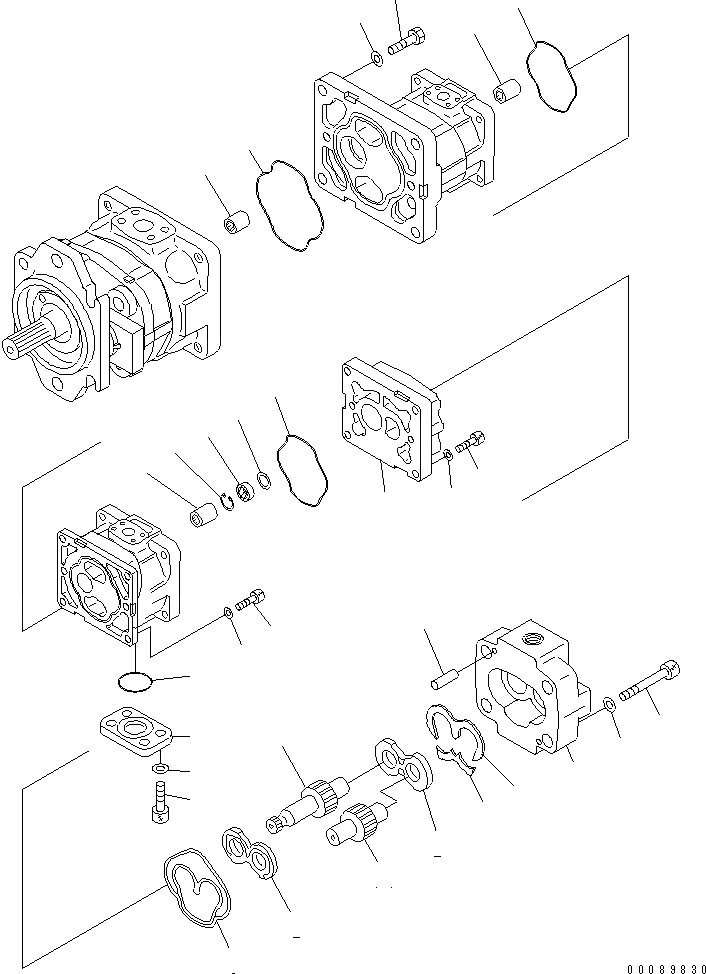 00089830