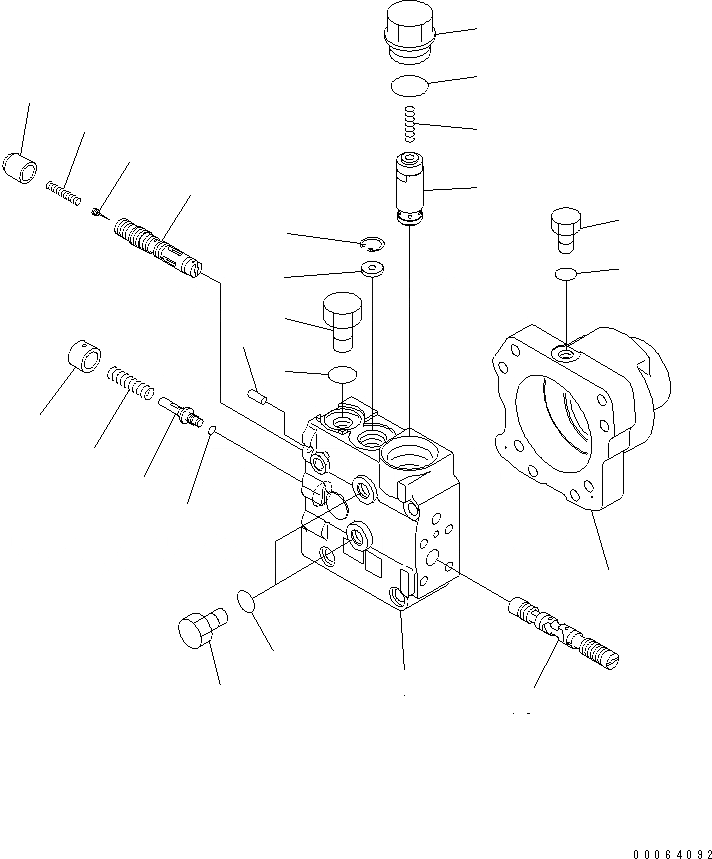 00064092