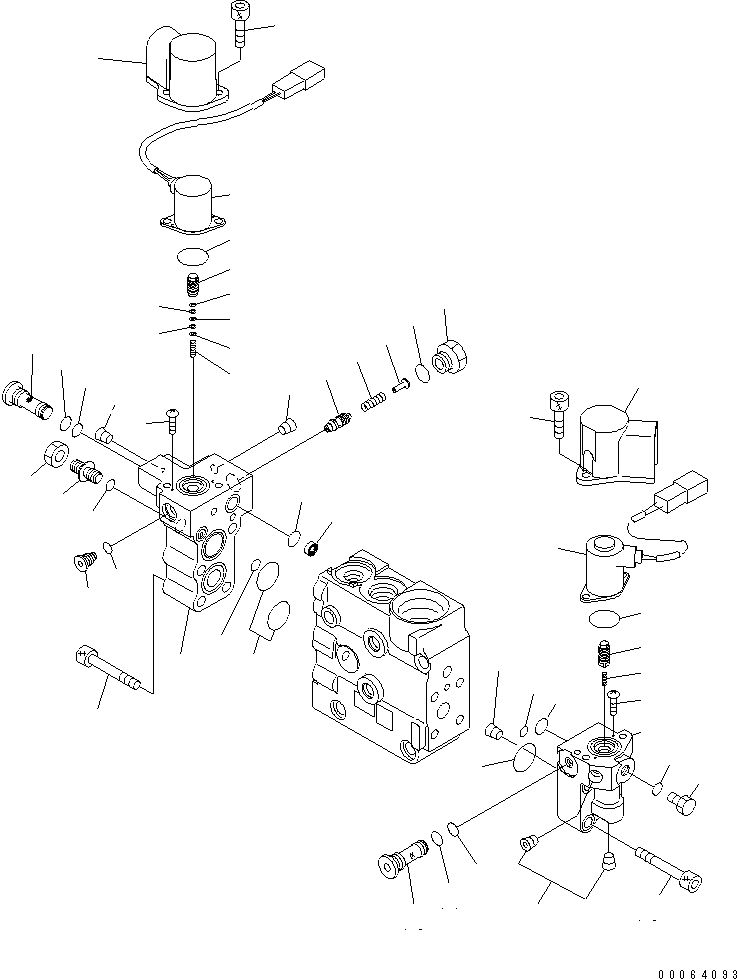 00064093