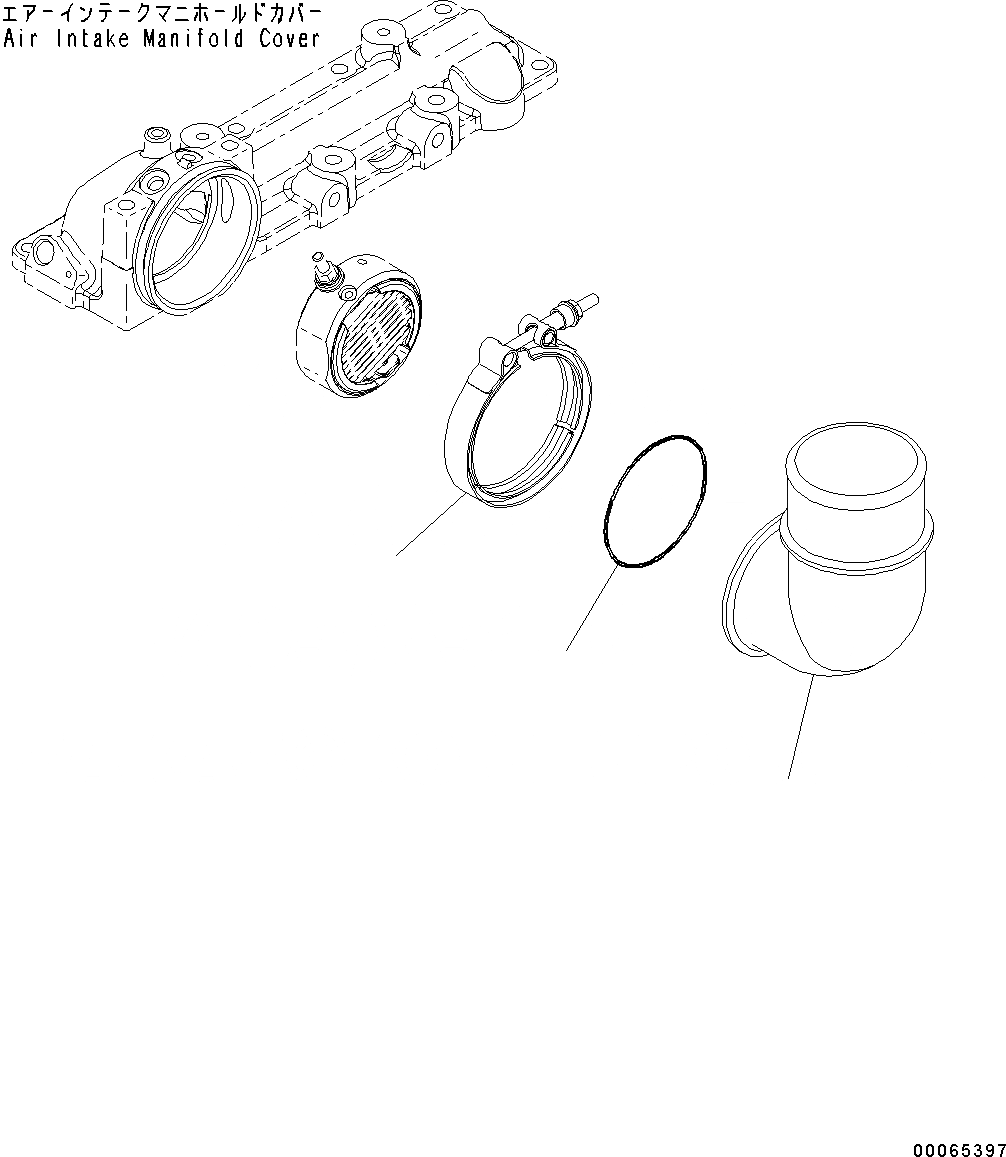 エアーインテークマニホールドカバー
Air Intake Manifold Cover

00065397