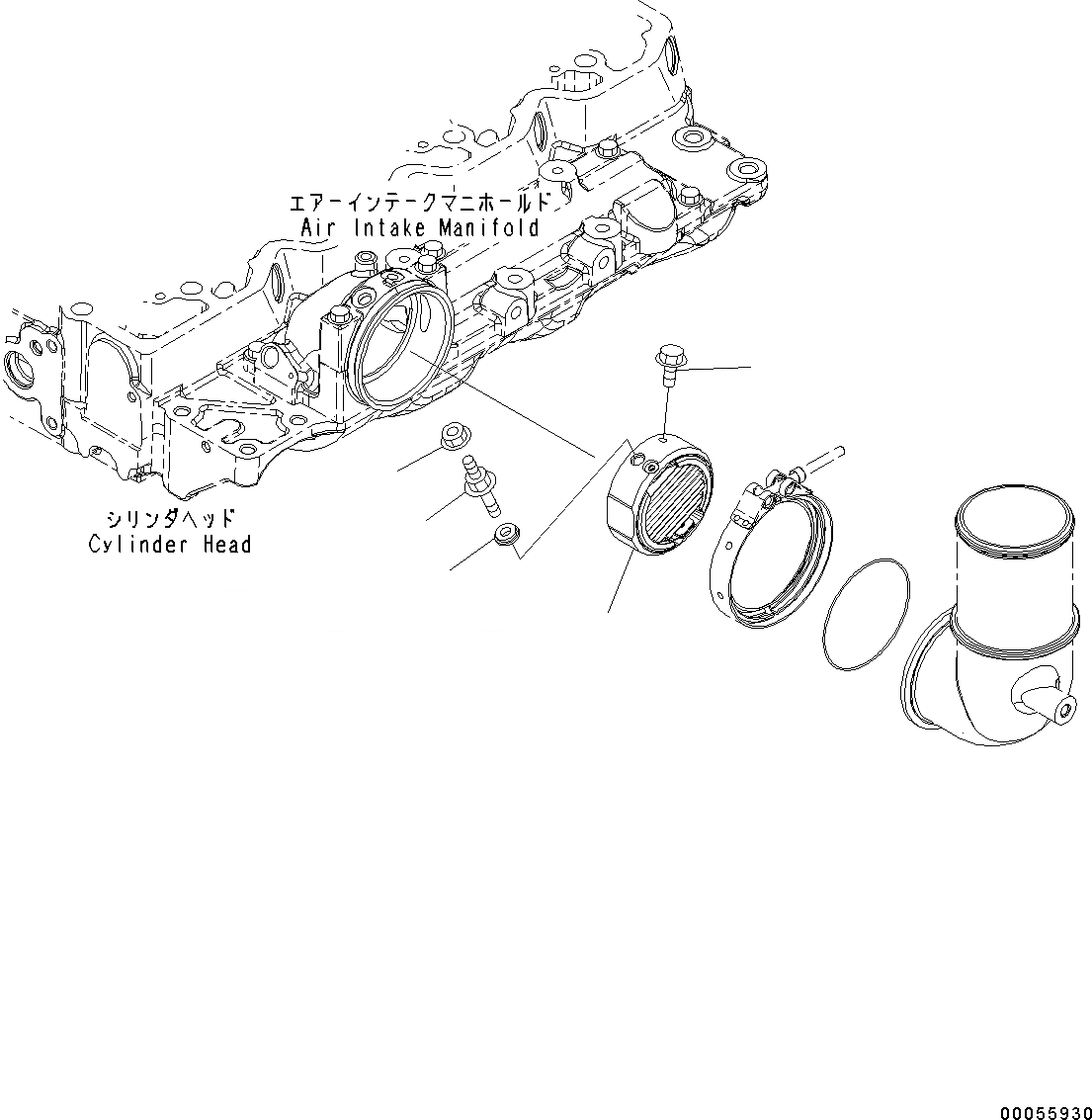 エアーインテークマニホールド
Air Intake Manifold

シリンダヘッド
Cylinder Head

00055930