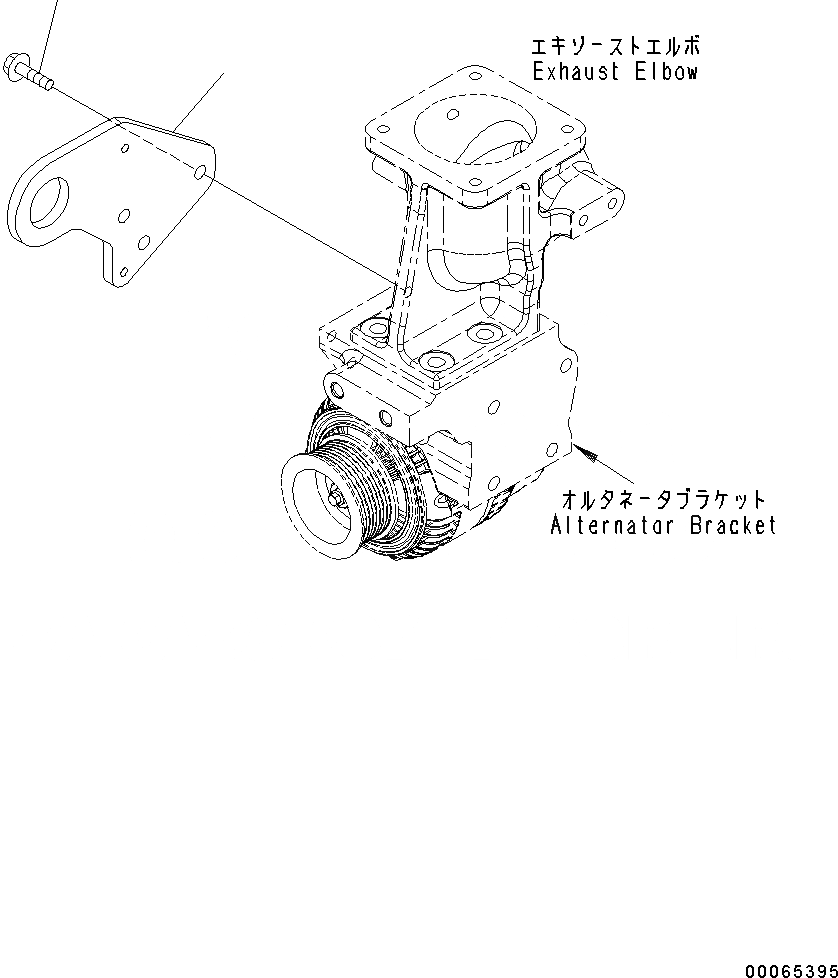 エキゾーストエルボ
Exhaust Elbow

オルタネータブラケット
Alternator Bracket

00065395