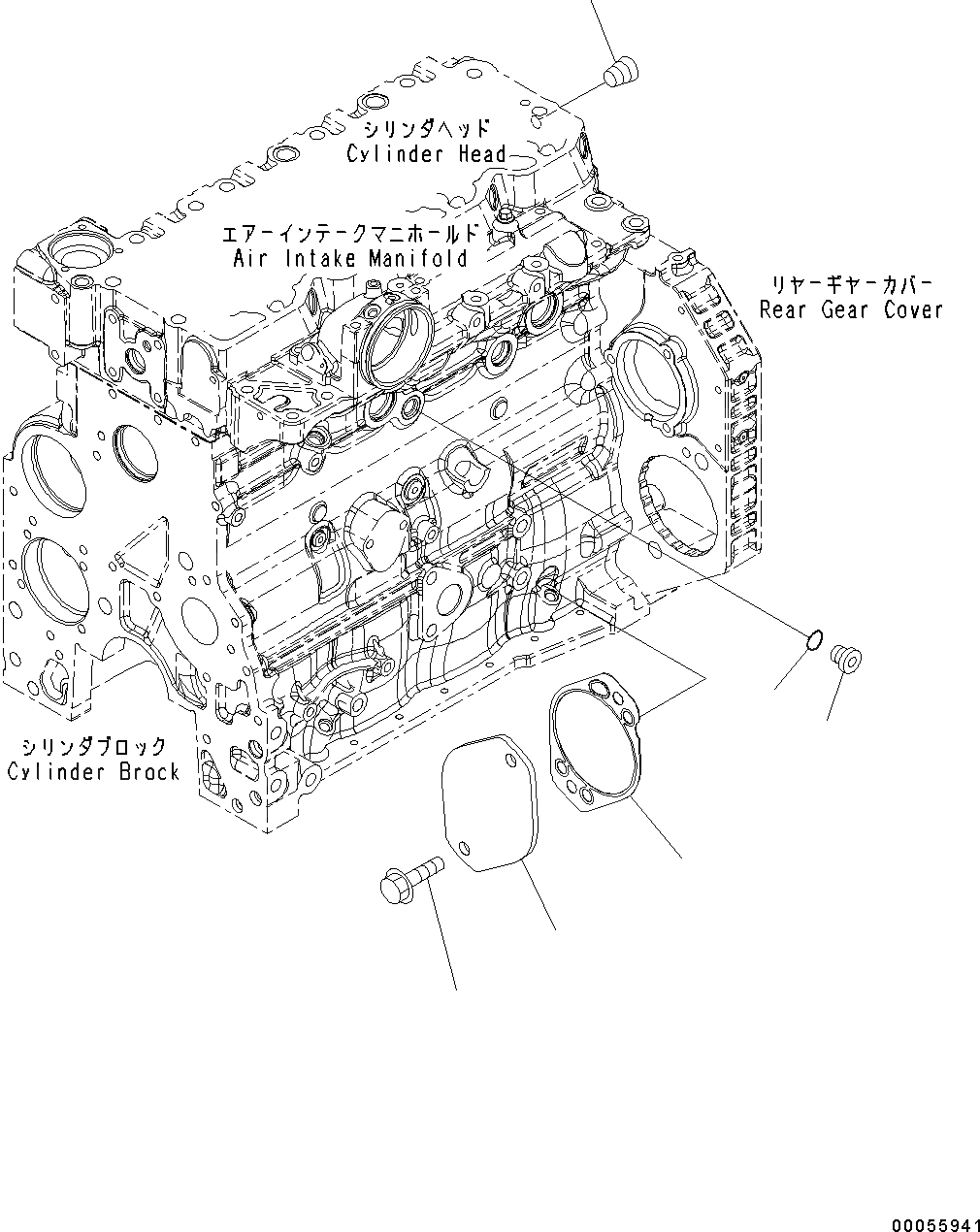 シリンダヘッド
Cylinder Head

エアーインテークマニホールド
Air Intake Manifold

リヤーギヤーカバー
Rear Gear Cover

シリンダブロック
Cylinder Brock

00055941