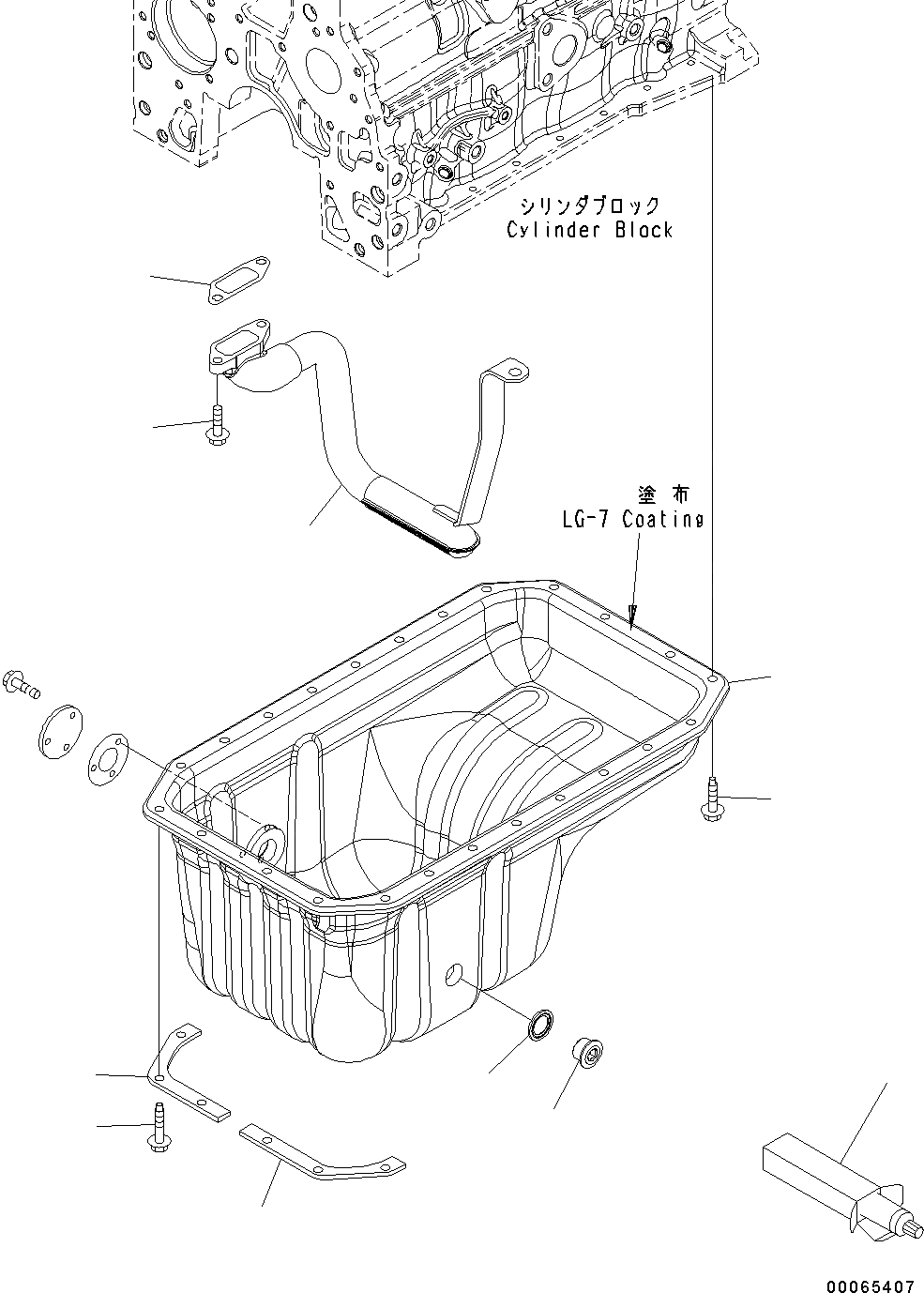 シリンダブロック
Cylinder Block

塗布
LG-7 Coating

00065407