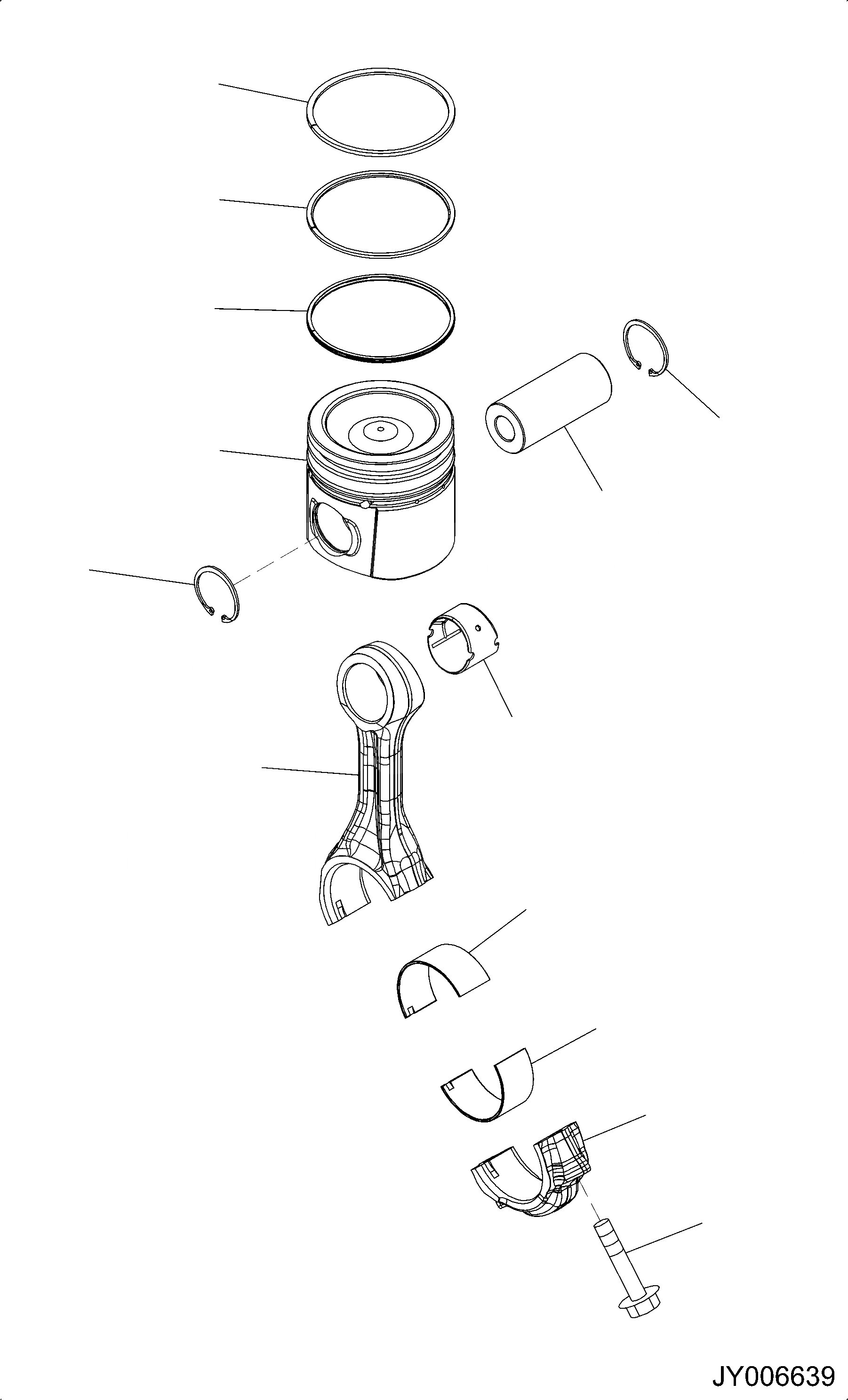 JY006639