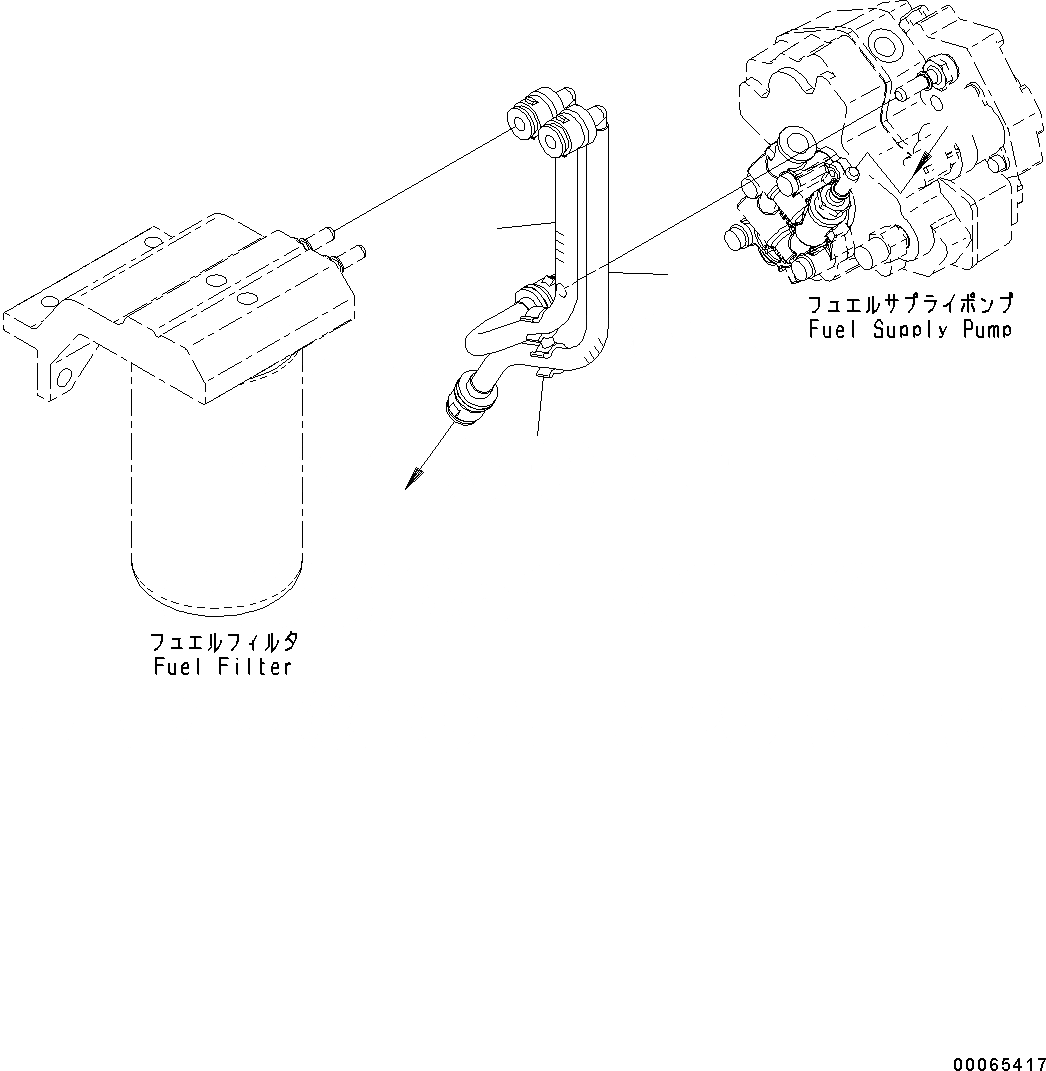 フュエルサプライポンプ
Fuel Supply Pump

フュエルフィルタ
Fuel Filter

00065417